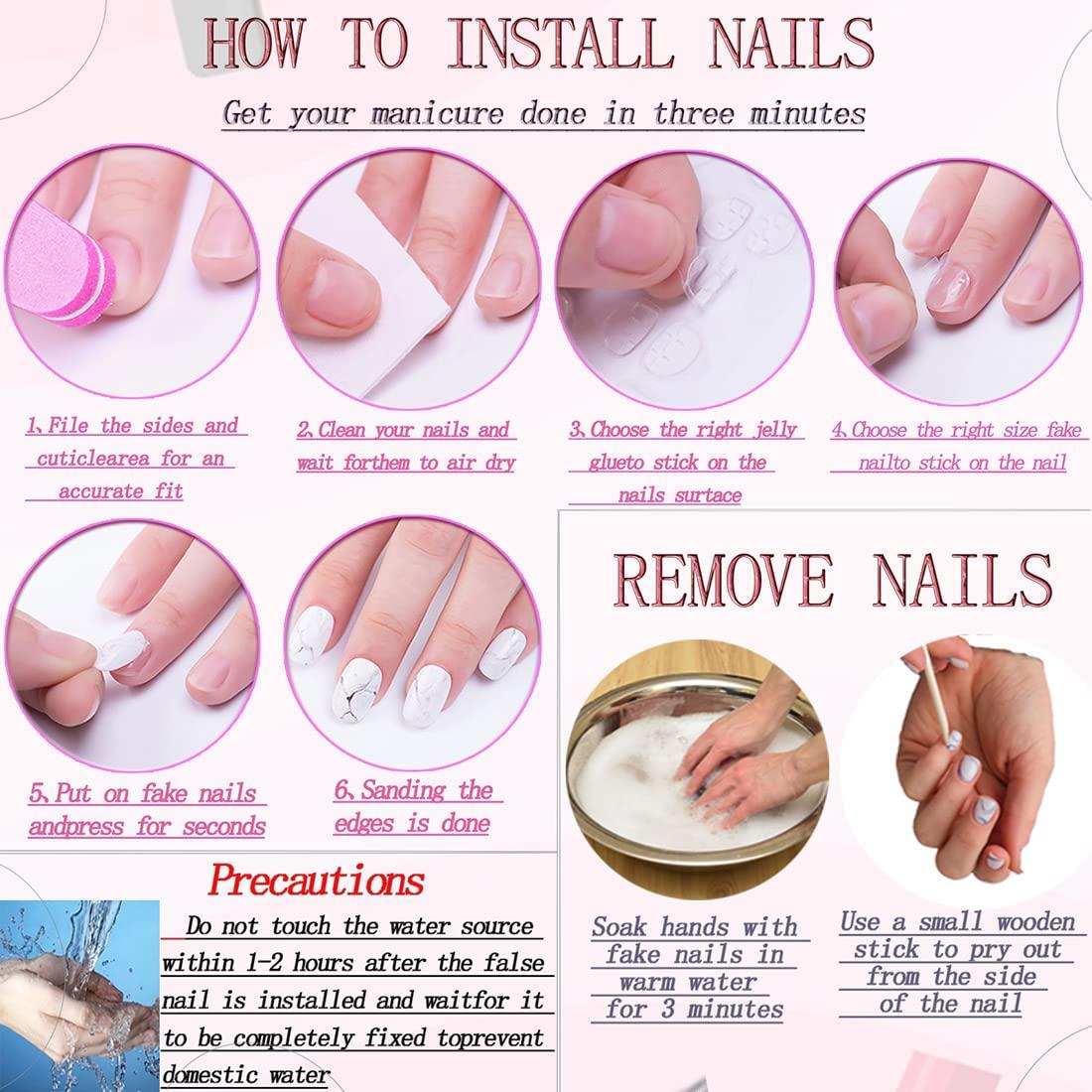 HOW TO INSTALL NAILS

Get your manicure done in three minutes

1、File the sides and cuticlearea for an accurate fit

2、Clean your nails and wait forthem to air dry

3、Choose the right jelly glueto stick on the nails surtace

4、Choose the right size fake nailto stick on the nail

5、Put on fake nails andpress for seconds

6、Sanding the edges is done

REMOVE NAILS

Precautions

Do not touch the water source within 1-2 hours after the false nail is installed and waitfor it to be completely fixed toprevent domestic water

Soak hands with fake nails in warm water for 3 minutes

Use a small wooden stick to pry out from the side of the nail