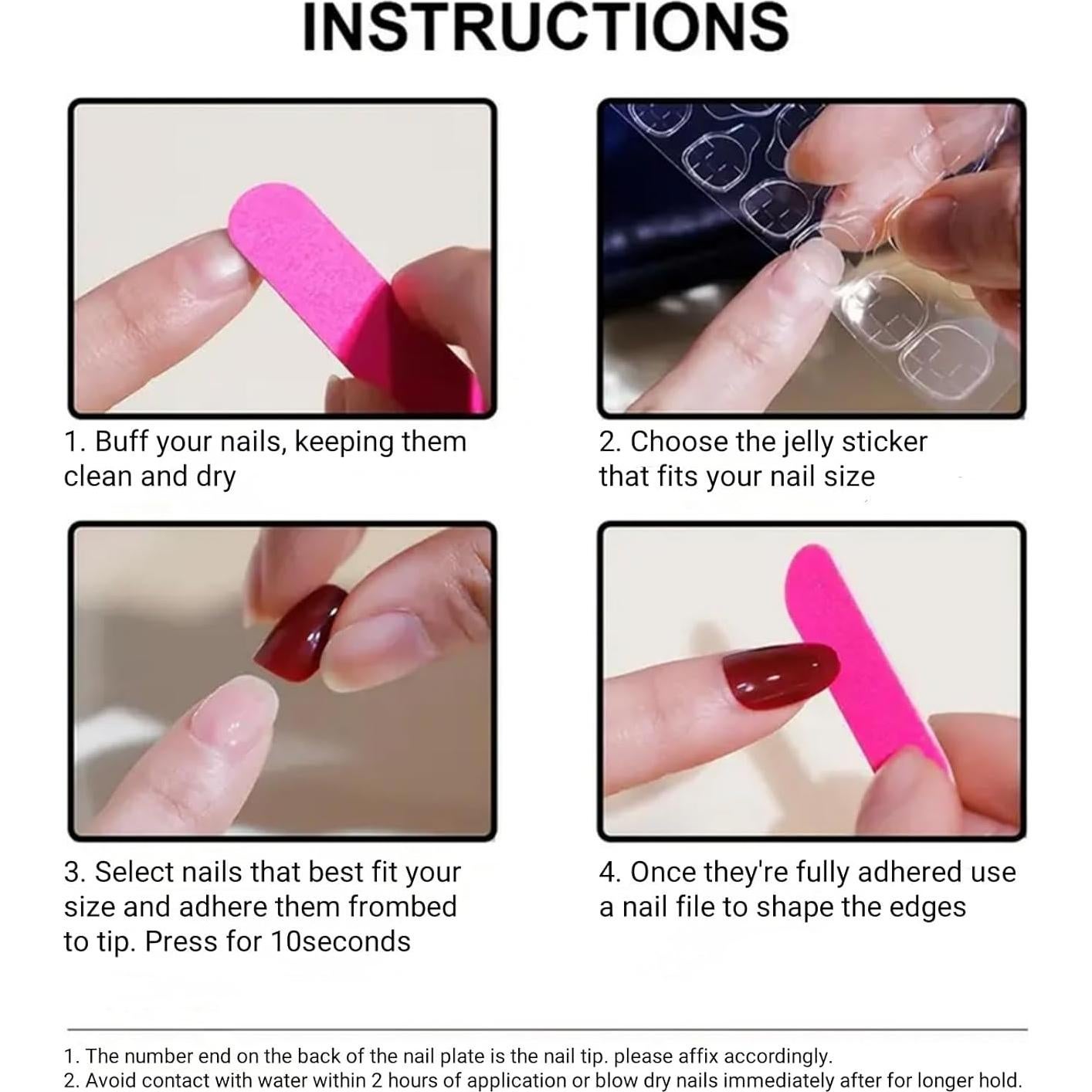 INSTRUCTIONS

1. Buff your nails, keeping them clean and dry

2. Choose the jelly sticker that fits your nail size

3. Select nails that best fit your size and adhere them frombed to tip. Press for 10seconds

4. Once they're fully adhered use a nail file to shape the edges

1. The number end on the back of the nail plate is the nail tip. please affix accordingly.
2. Avoid contact with water within 2 hours of application or blow dry nails immediately after for longer hold.