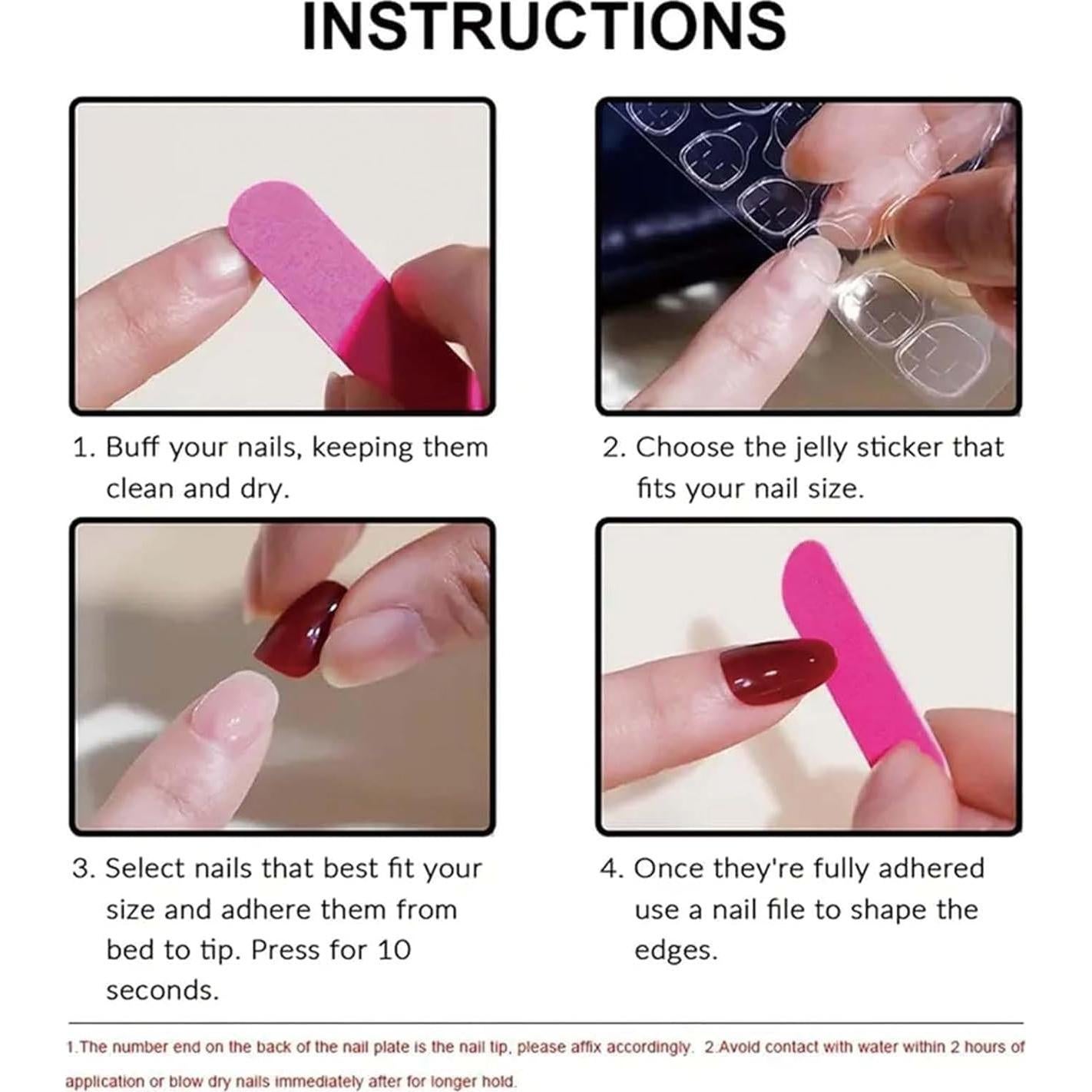 INSTRUCTIONS

1. Buff your nails, keeping them clean and dry.

2. Choose the jelly sticker that fits your nail size.

3. Select nails that best fit your size and adhere them from bed to tip. Press for 10 seconds.

4. Once they're fully adhered use a nail file to shape the edges.

1.The number end on the back of the nail plate is the nail tip, please affix accordingly. 2.Avoid contact with water within 2 hours of application or blow dry nails immediately after for longer hold.