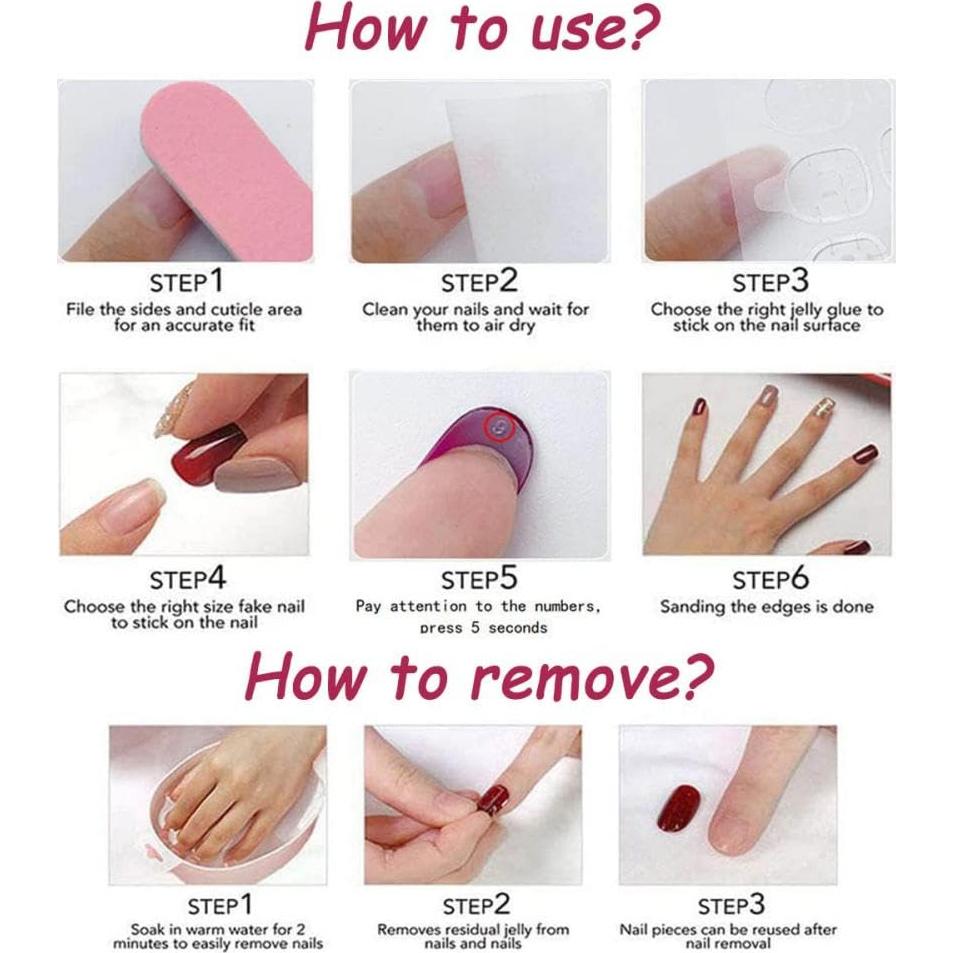 How to use?

STEP1
File the sides and cuticle area for an accurate fit

STEP2
Clean your nails and wait for them to air dry

STEP3
Choose the right jelly glue to stick on the nail surface

STEP4
Choose the right size fake nail to stick on the nail

STEP5
Pay attention to the numbers, press 5 seconds

STEP6
Sanding the edges is done

How to remove?

STEP1
Soak in warm water for 2 minutes to easily remove nails

STEP2
Removes residual jelly from nails and nails

STEP3
Nail pieces can be reused after nail removal