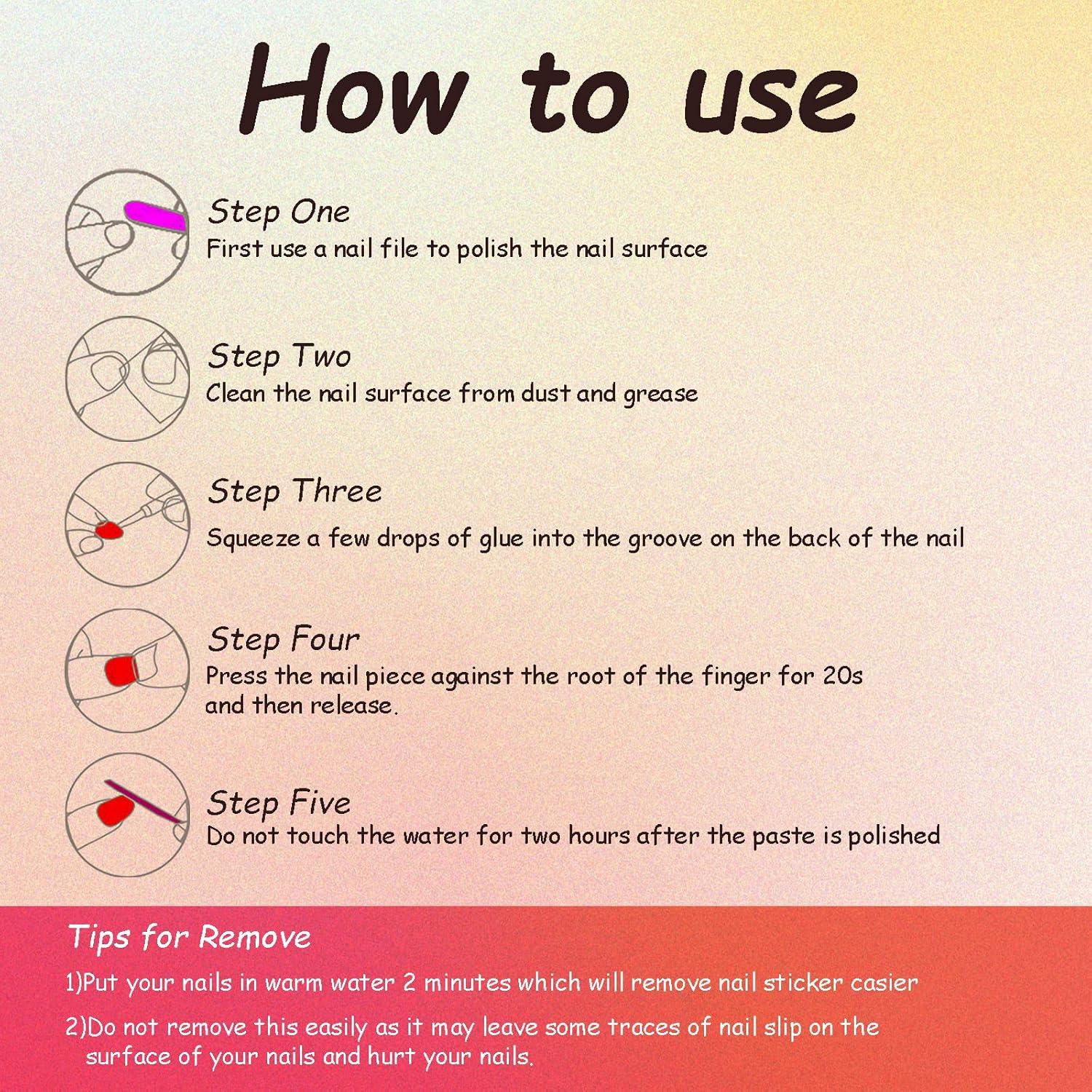 How to use

Step One
First use a nail file to polish the nail surface

Step Two
Clean the nail surface from dust and grease

Step Three
Squeeze a few drops of glue into the groove on the back of the nail

Step Four
Press the nail piece against the root of the finger for 20s and then release.

Step Five
Do not touch the water for two hours after the paste is polished

Tips for Remove

1)Put your nails in warm water 2 minutes which will remove nail sticker casier

2)Do not remove this easily as it may leave some traces of nail slip on the surface of your nails and hurt your nails.