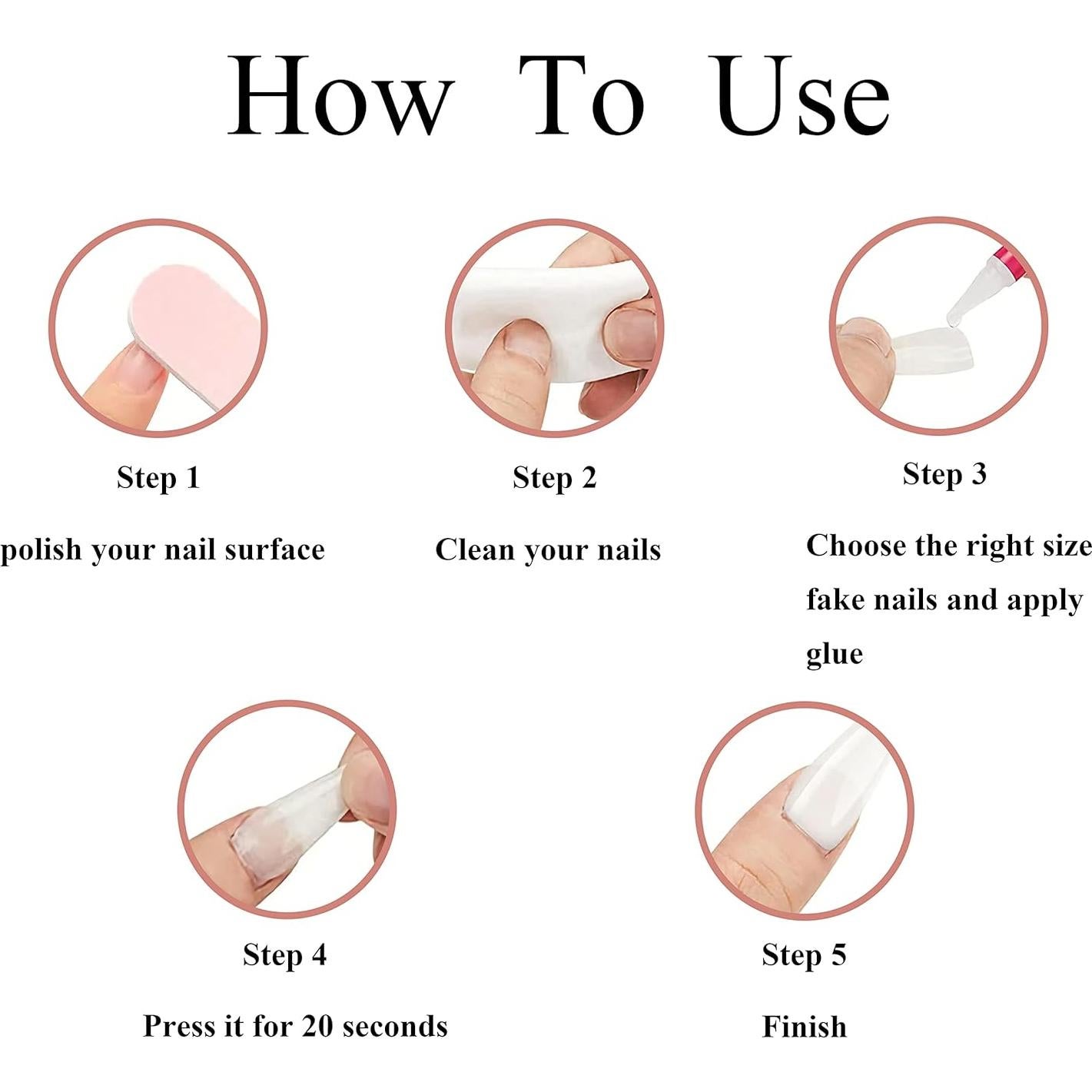 How To Use

Step 1

polish your nail surface

Step 2

Clean your nails

Step 3

Choose the right size fake nails and apply glue

Step 4

Press it for 20 seconds

Step 5

Finish