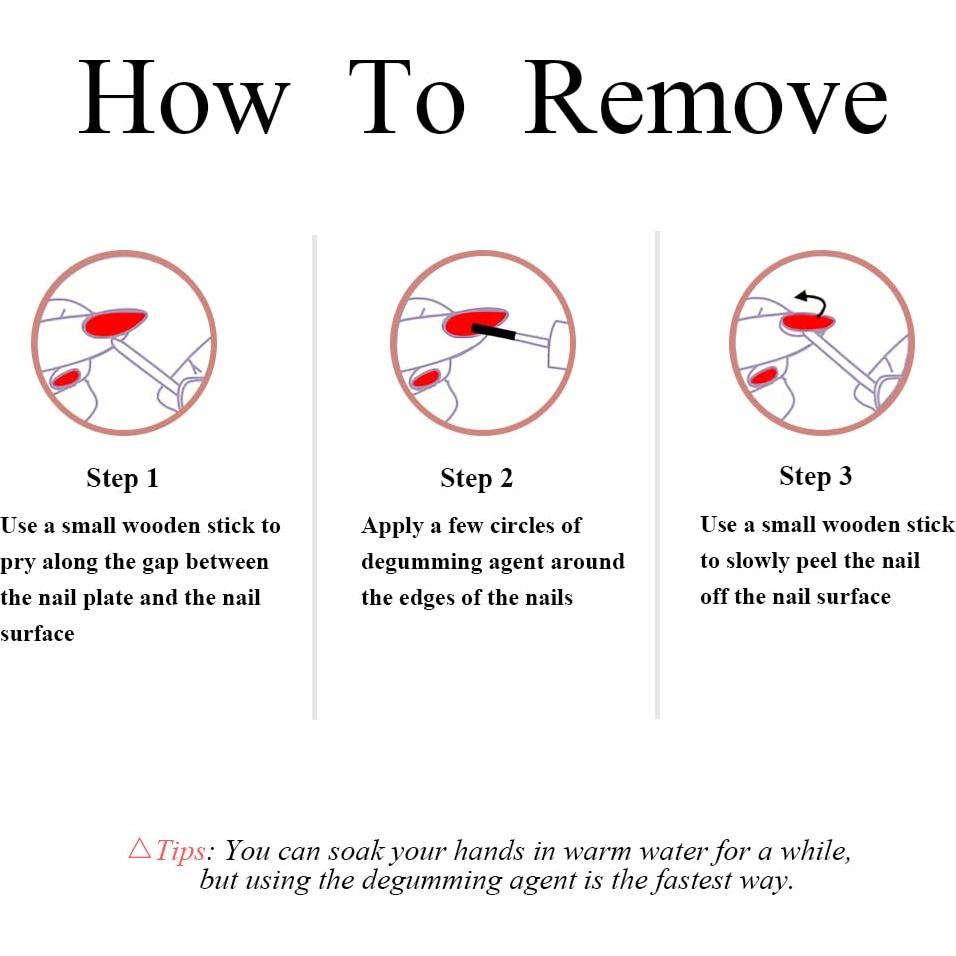 How To Remove

Step 1

Use a small wooden stick to pry along the gap between the nail plate and the nail surface

Step 2

Apply a few circles of degumming agent around the edges of the nails

Step 3

Use a small wooden stick to slowly peel the nail off the nail surface

△Tips: You can soak your hands in warm water for a while, but using the degumming agent is the fastest way.