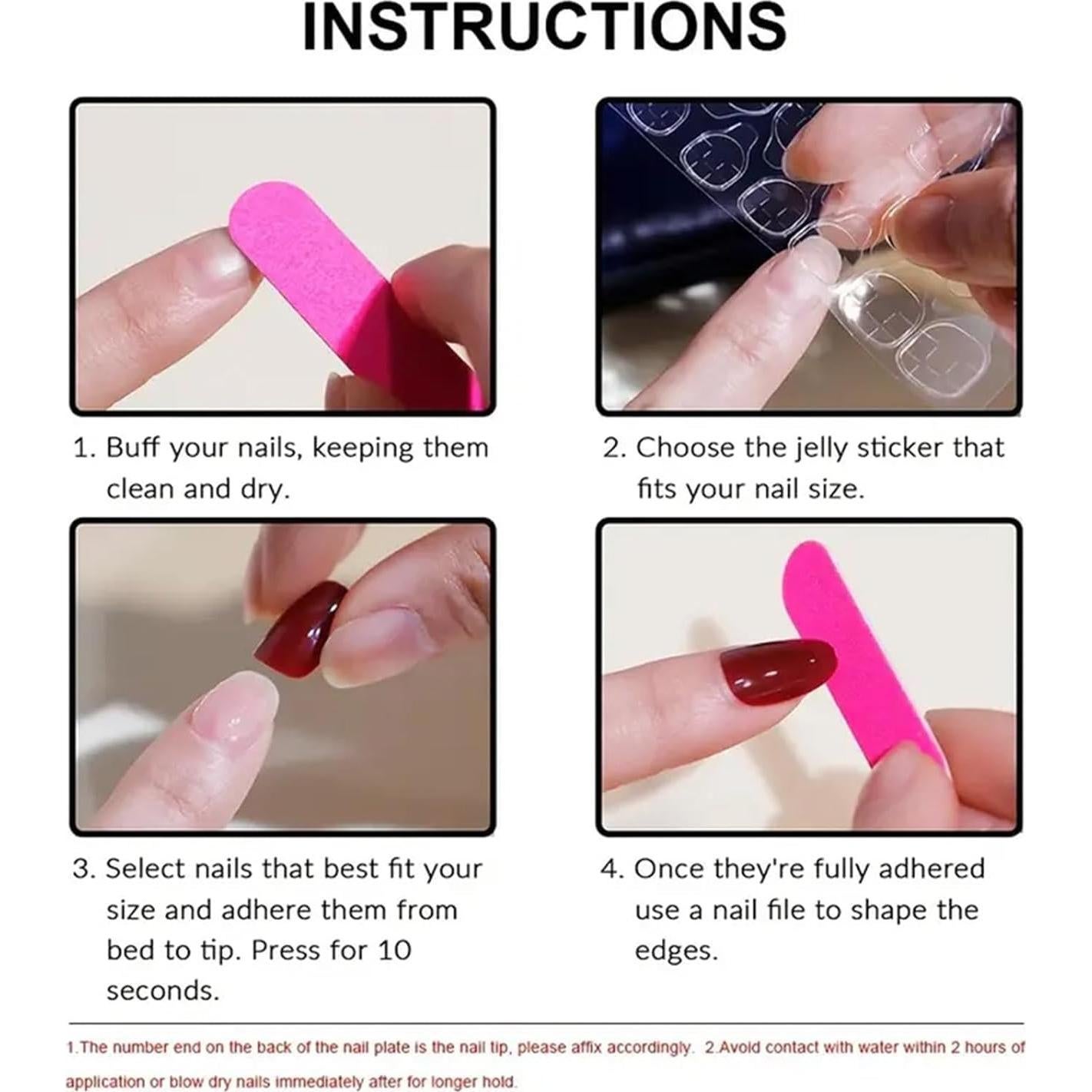 INSTRUCTIONS

1. Buff your nails, keeping them clean and dry.

2. Choose the jelly sticker that fits your nail size.

3. Select nails that best fit your size and adhere them from bed to tip. Press for 10 seconds.

4. Once they're fully adhered use a nail file to shape the edges.

1.The number end on the back of the nail plate is the nail tip, please affix accordingly. 2.Avoid contact with water within 2 hours of application or blow dry nails immediately after for longer hold.