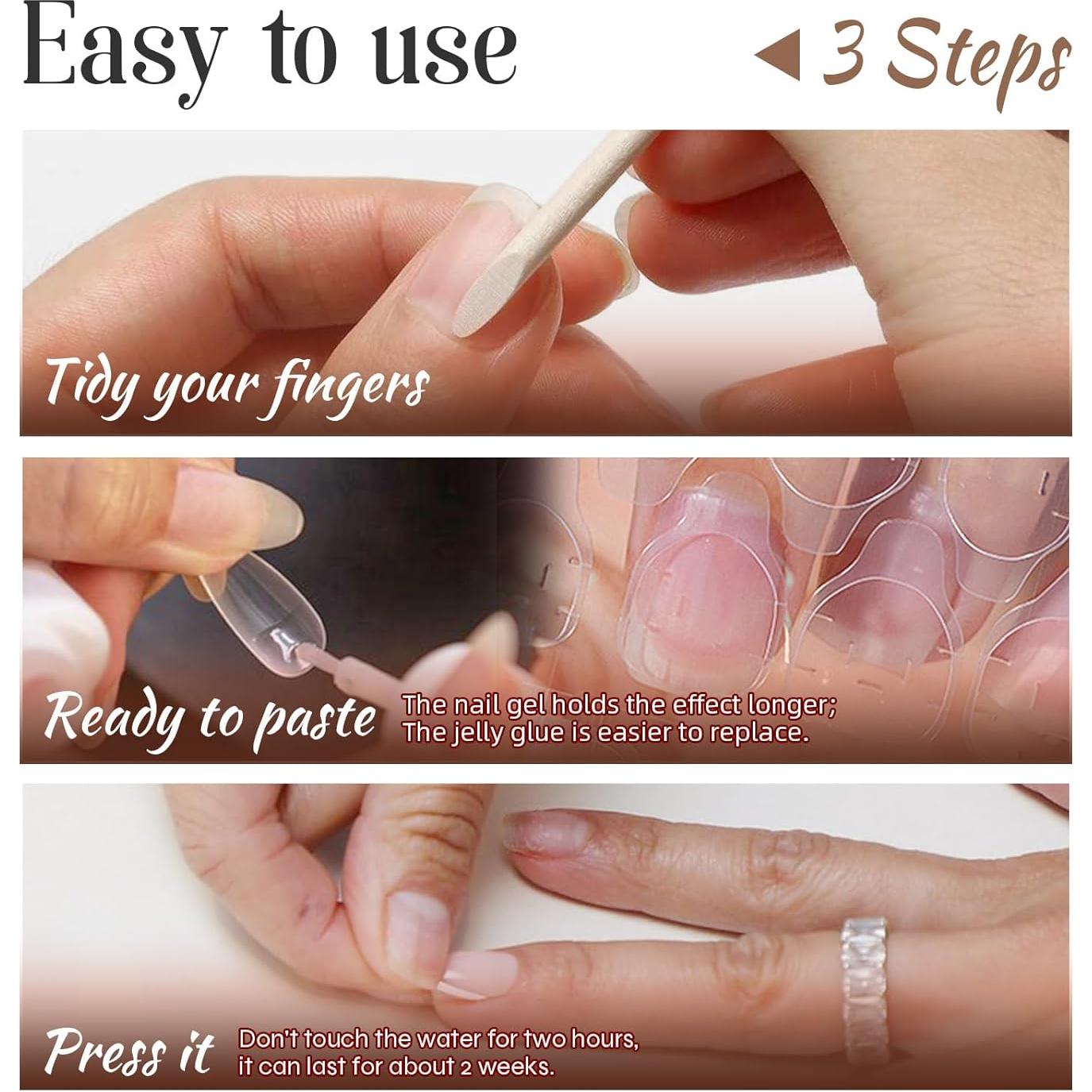 Easy to use

3 Steps

Tidy your fingers

Ready to paste

The nail gel holds the effect longer;
The jelly glue is easier to replace.

Press it

Don't touch the water for two hours,
it can last for about 2 weeks.