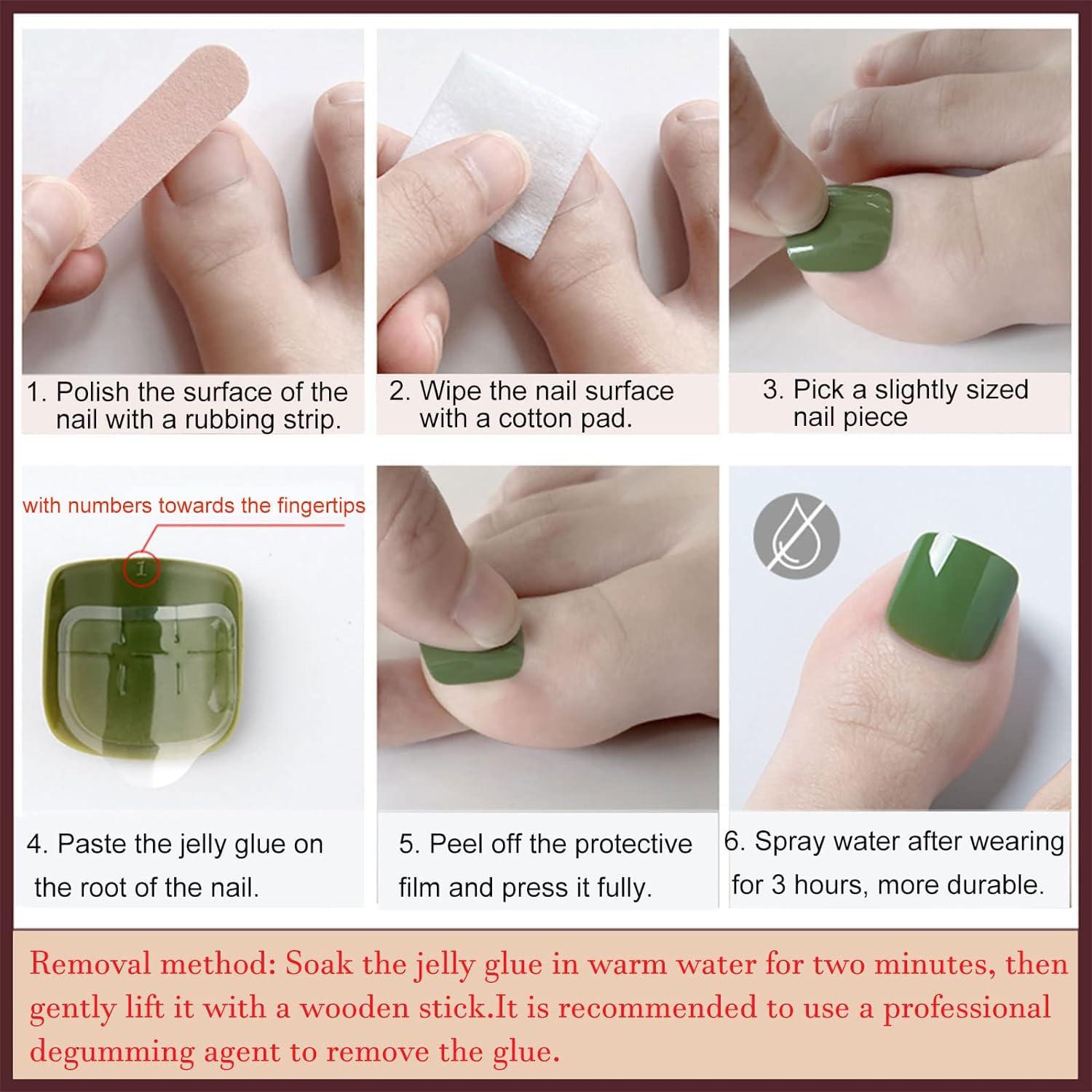 1. Polish the surface of the nail with a rubbing strip.

2. Wipe the nail surface with a cotton pad.

3. Pick a slightly sized nail piece

with numbers towards the fingertips

1

4. Paste the jelly glue on the root of the nail.

5. Peel off the protective film and press it fully.

6. Spray water after wearing for 3 hours, more durable.

Removal method: Soak the jelly glue in warm water for two minutes, then gently lift it with a wooden stick.It is recommended to use a professional degumming agent to remove the glue.