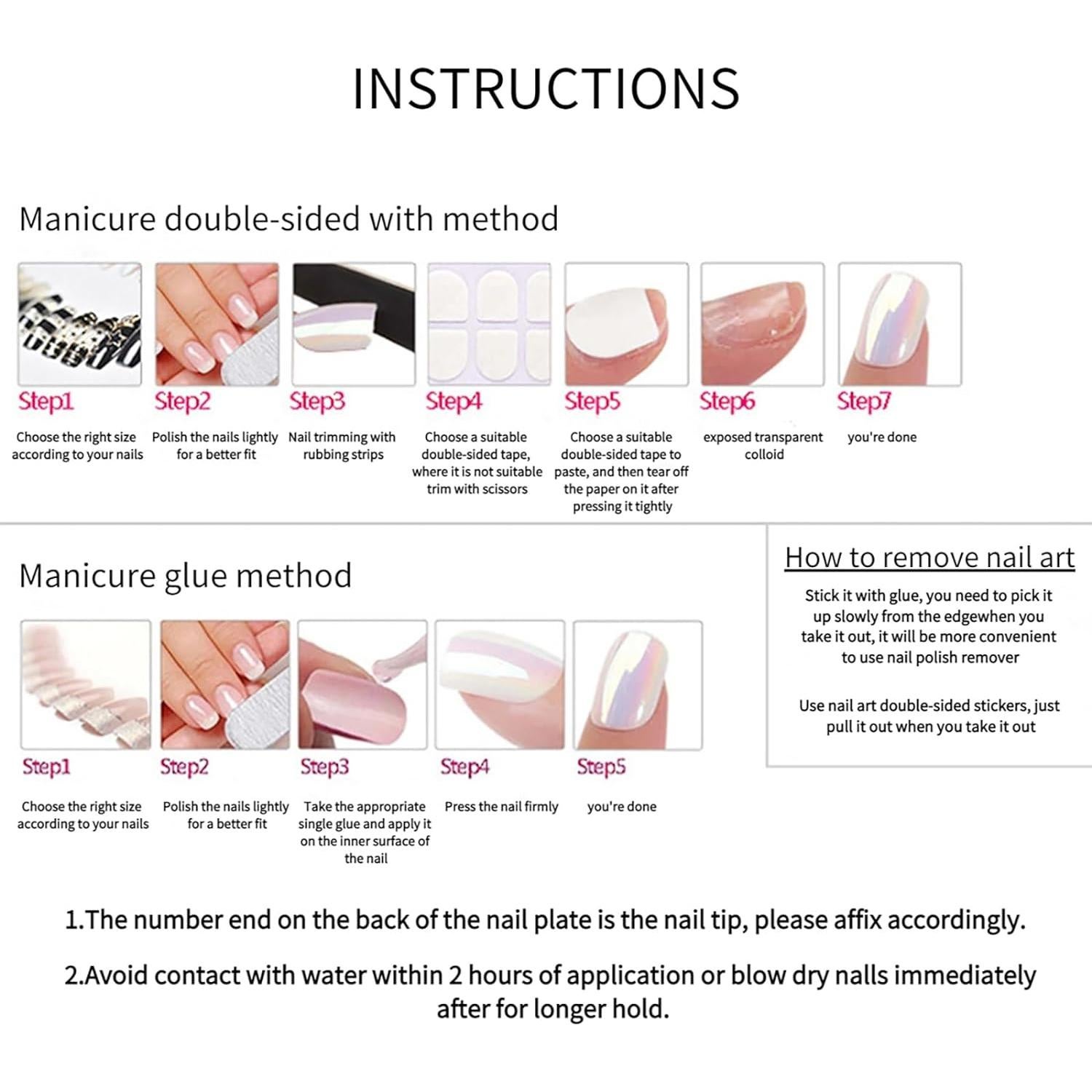 INSTRUCTIONS

Manicure double-sided with method

Step1
Choose the right size according to your nails

Step2
Polish the nails lightly for a better fit

Step3
Nail trimming with rubbing strips

Step4
Choose a suitable double-sided tape, where it is not suitable trim with scissors

Step5
Choose a suitable double-sided tape to paste, and then tear off the paper on it after pressing it tightly

Step6
exposed transparent colloid

Step7
you're done

Manicure glue method

Step1
Choose the right size according to your nails

Step2
Polish the nails lightly for a better fit

Step3
Take the appropriate single glue and apply it on the inner surface of the nail

Step4
Press the nail firmly

Step5
you're done

How to remove nail art

Stick it with glue, you need to pick it up slowly from the edgewhen you take it out, it will be more convenient to use nail polish remover

Use nail art double-sided stickers, just pull it out when you take it out

1.The number end on the back of the nail plate is the nail tip, please affix accordingly.

2.Avoid contact with water within 2 hours of application or blow dry nalls immediately after for longer hold.