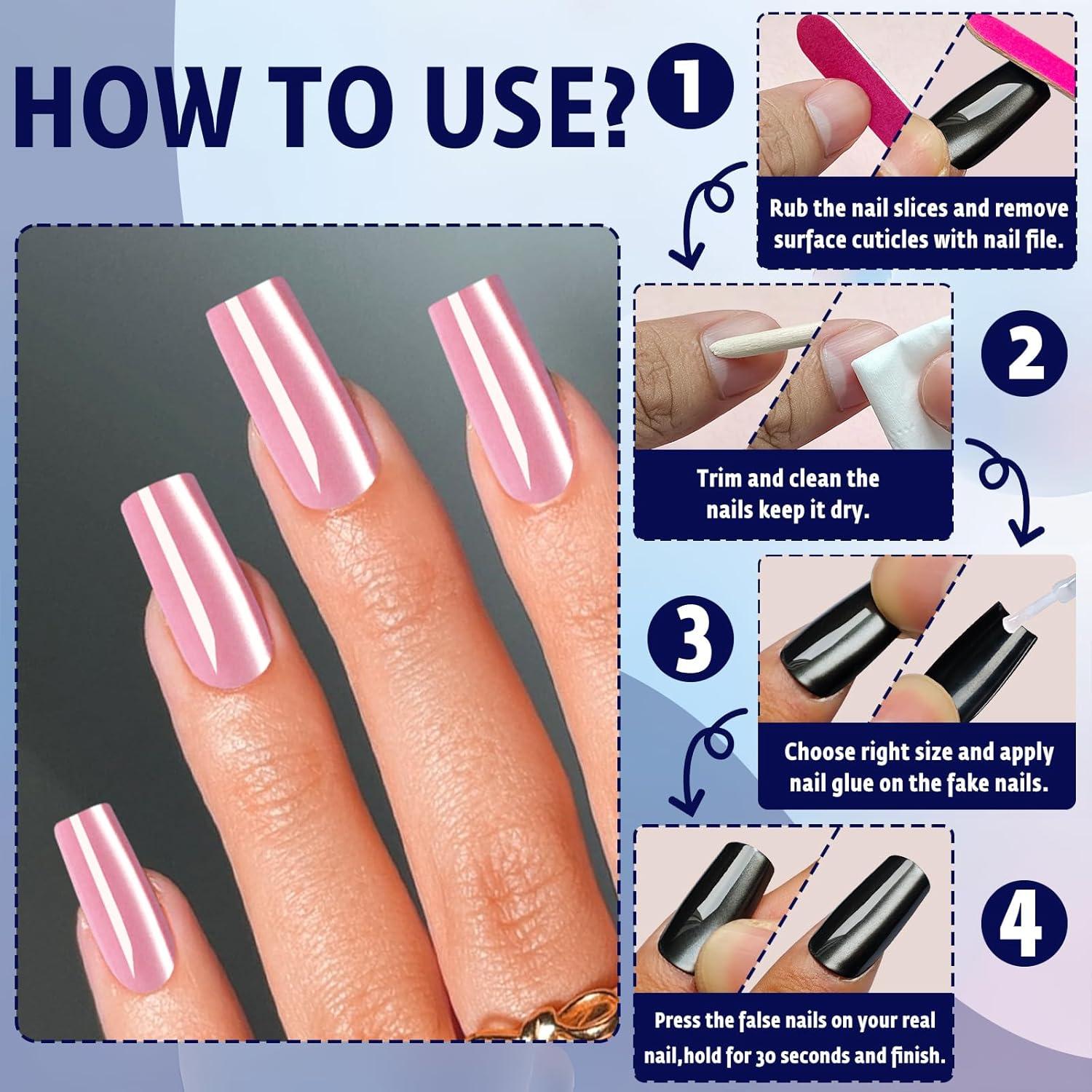 HOW TO USE?

1

Rub the nail slices and remove surface cuticles with nail file.

2

Trim and clean the nails keep it dry.

3

Choose right size and apply nail glue on the fake nails.

4

Press the false nails on your real nail,hold for 30 seconds and finish.