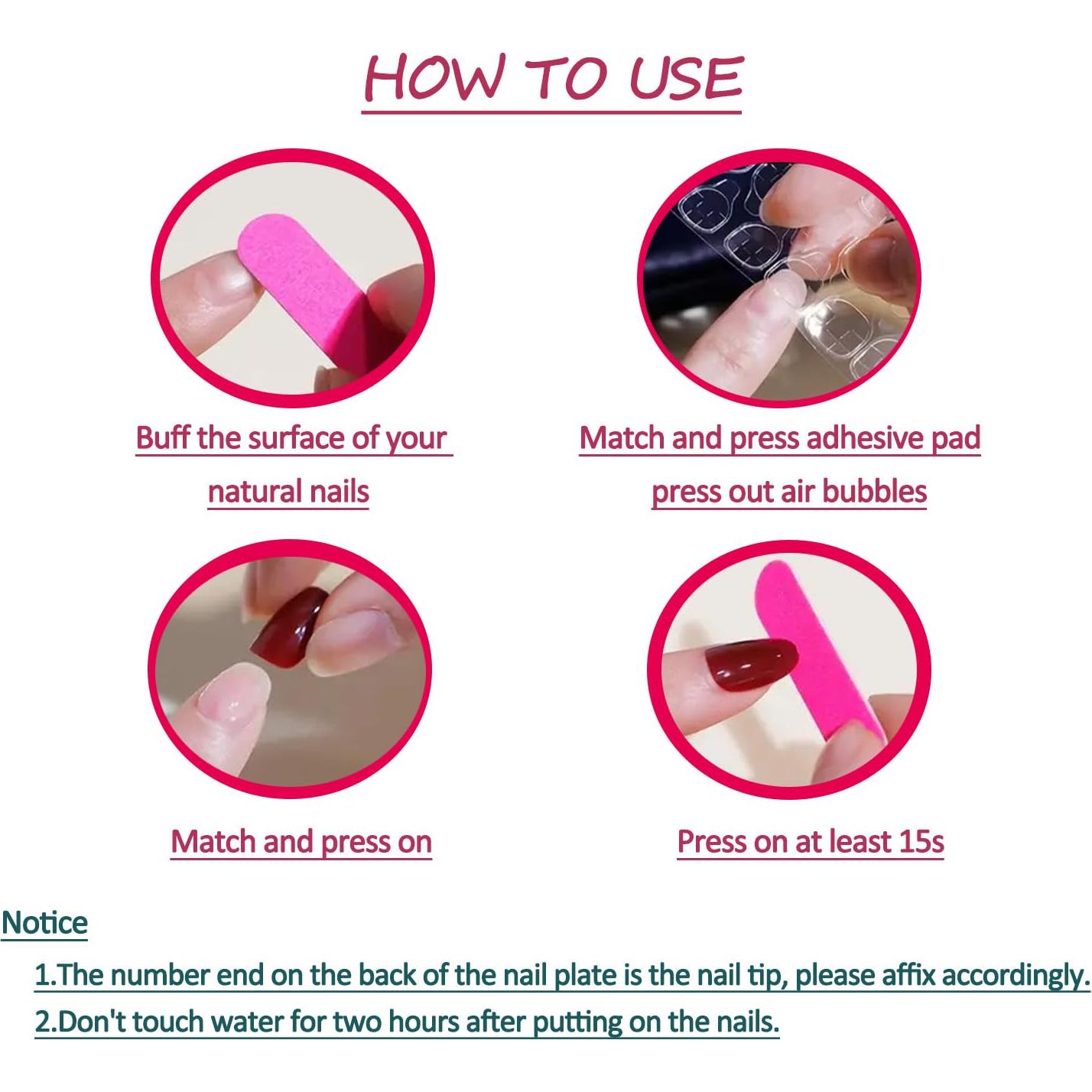 HOW TO USE

Buff the surface of your natural nails

Match and press adhesive pad press out air bubbles

Match and press on

Press on at least 15s

Notice

1.The number end on the back of the nail plate is the nail tip, please affix accordingly.

2.Don't touch water for two hours after putting on the nails.