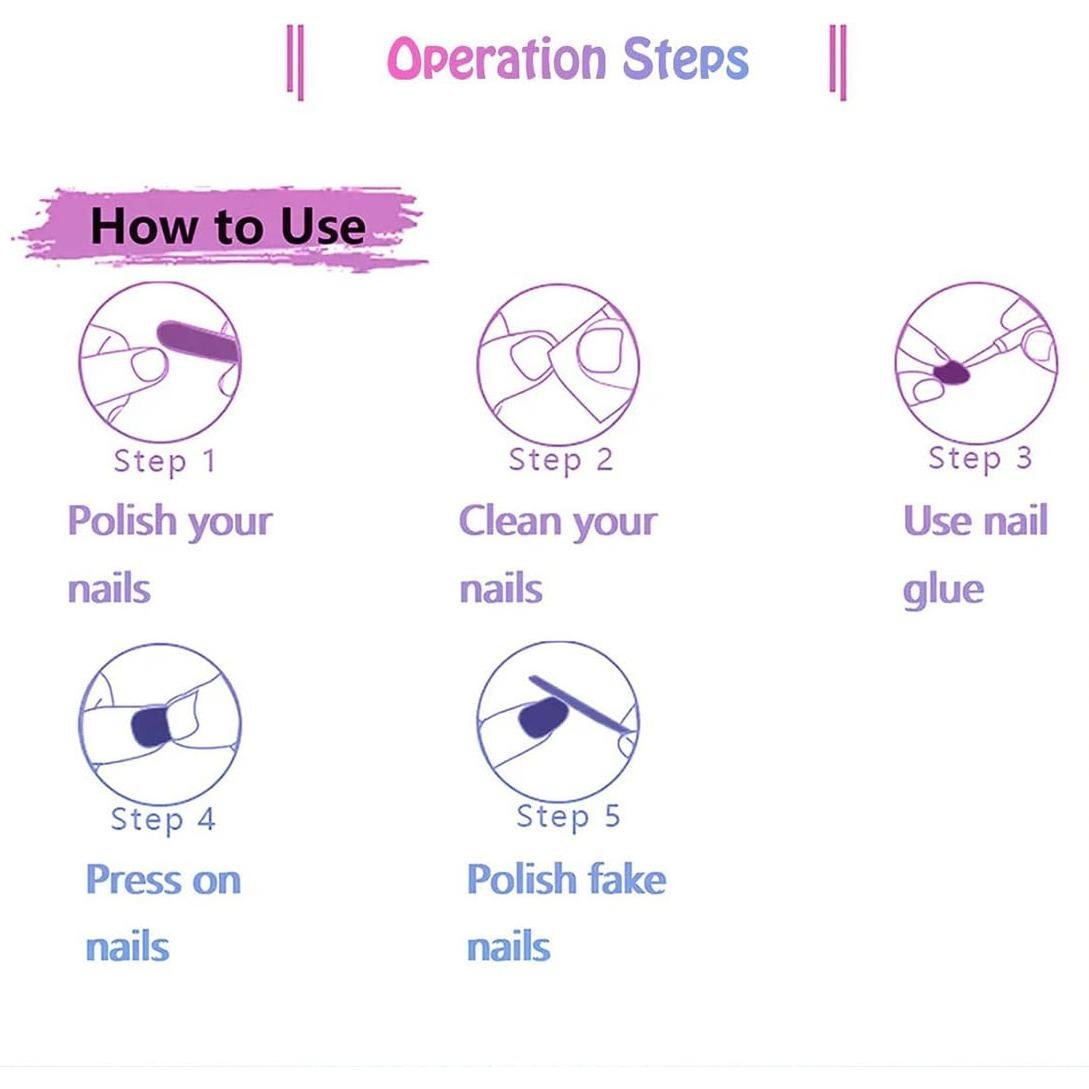 Operation Steps

How to Use

Step 1
Polish your nails

Step 2
Clean your nails

Step 3
Use nail glue

Step 4
Press on nails

Step 5
Polish fake nails