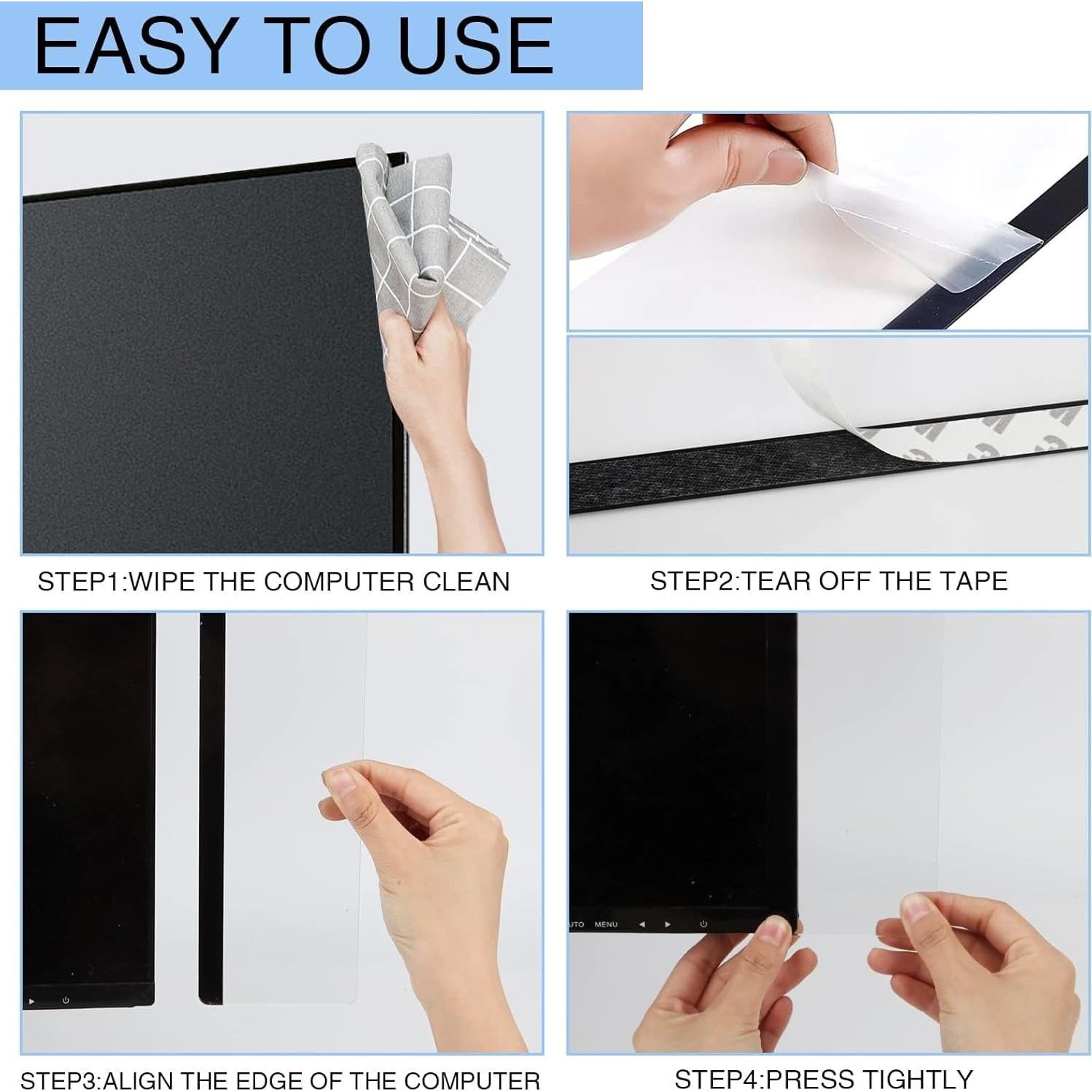 EASY TO USE

STEP1:WIPE THE COMPUTER CLEAN

STEP2:TEAR OFF THE TAPE

STEP3:ALIGN THE EDGE OF THE COMPUTER

UTO MENU

STEP4:PRESS TIGHTLY