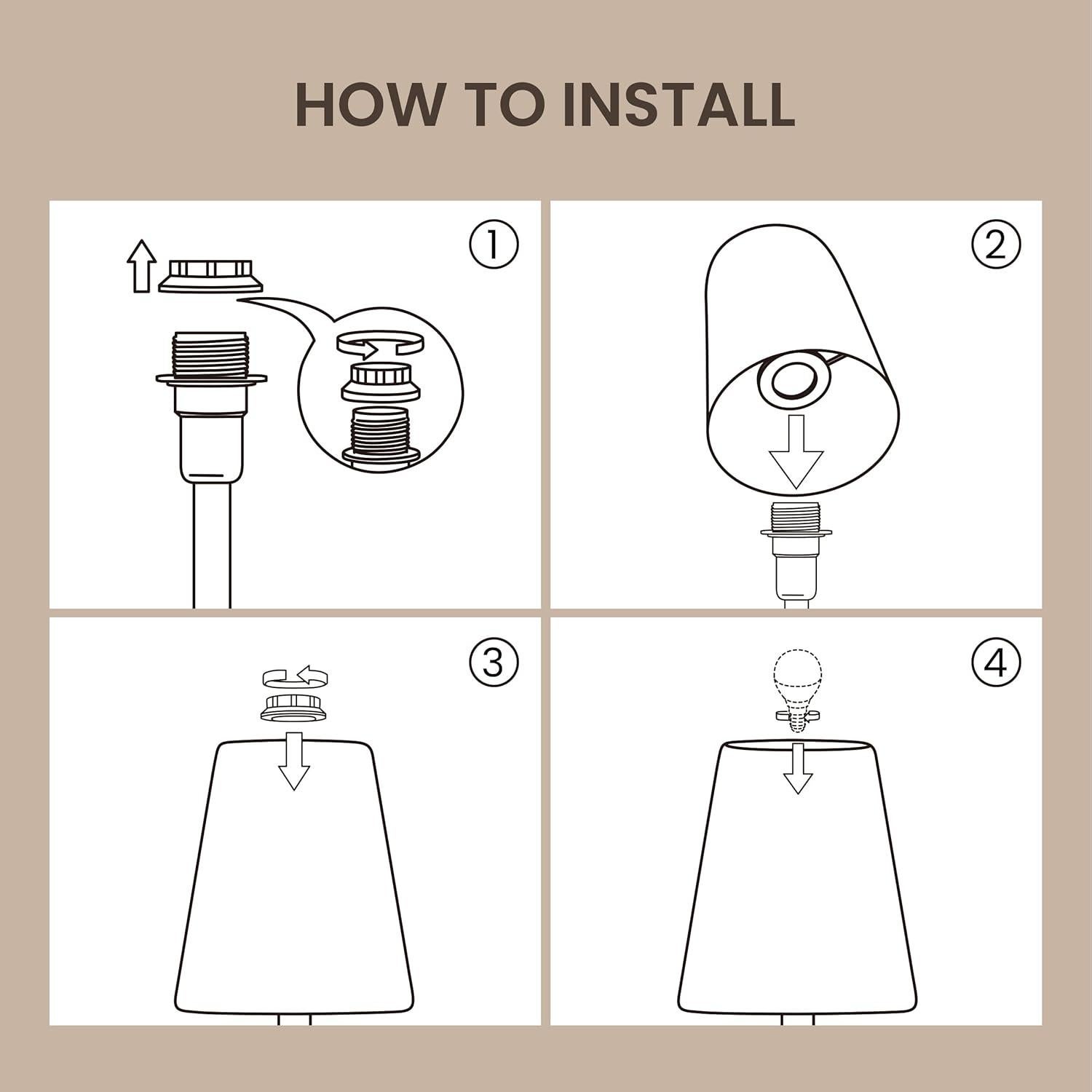 HOW TO INSTALL

①

②

③

④