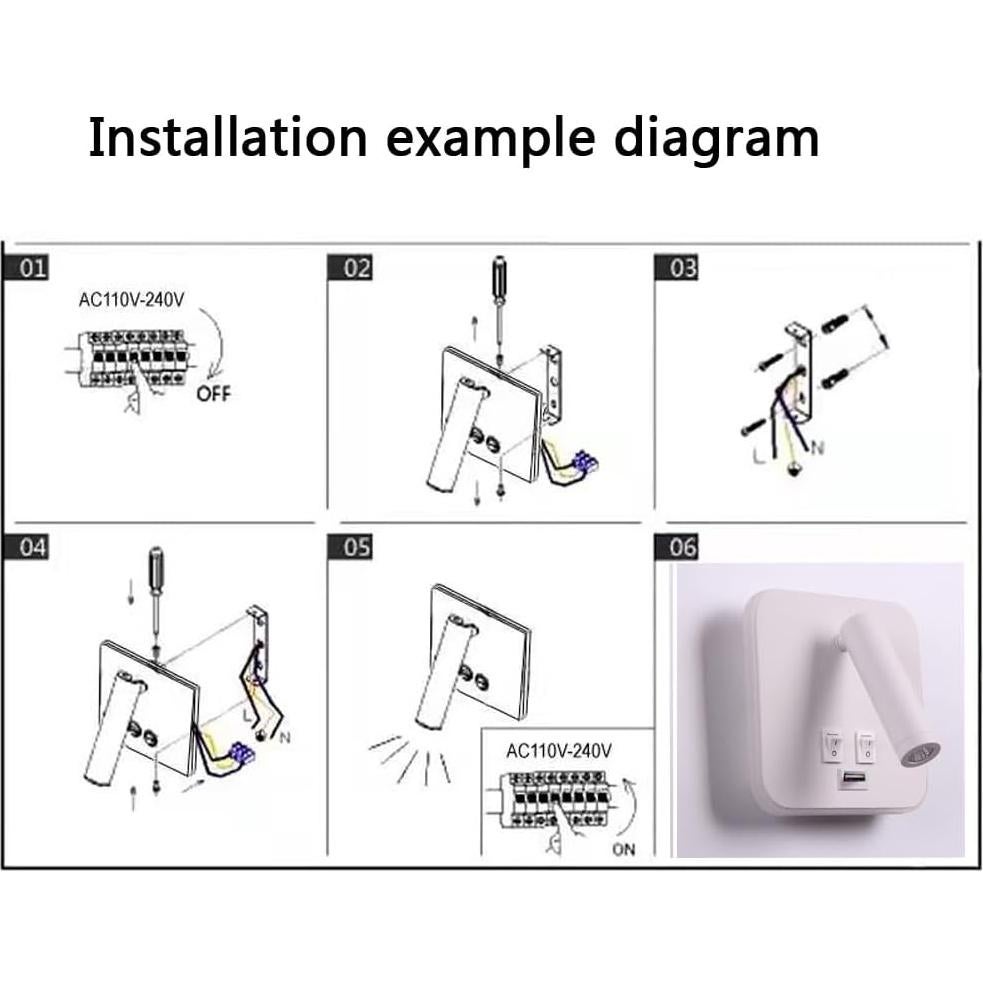 Installation example diagram

01
AC110V-240V
OFF

02

03
L
N

04
L
N

05
AC110V-240V
ON

06