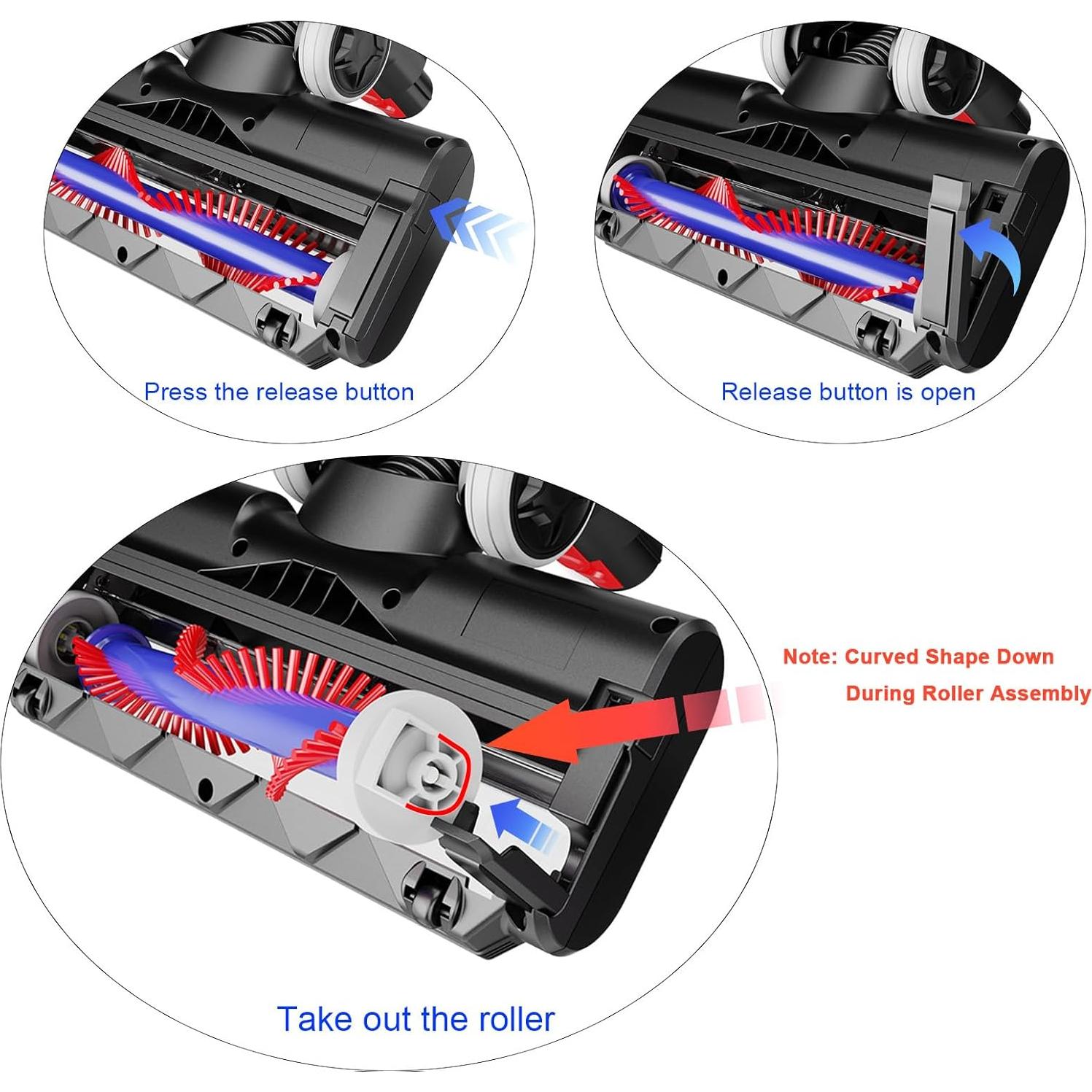 Press the release button

Release button is open

Note: Curved Shape Down
During Roller Assembly

Take out the roller