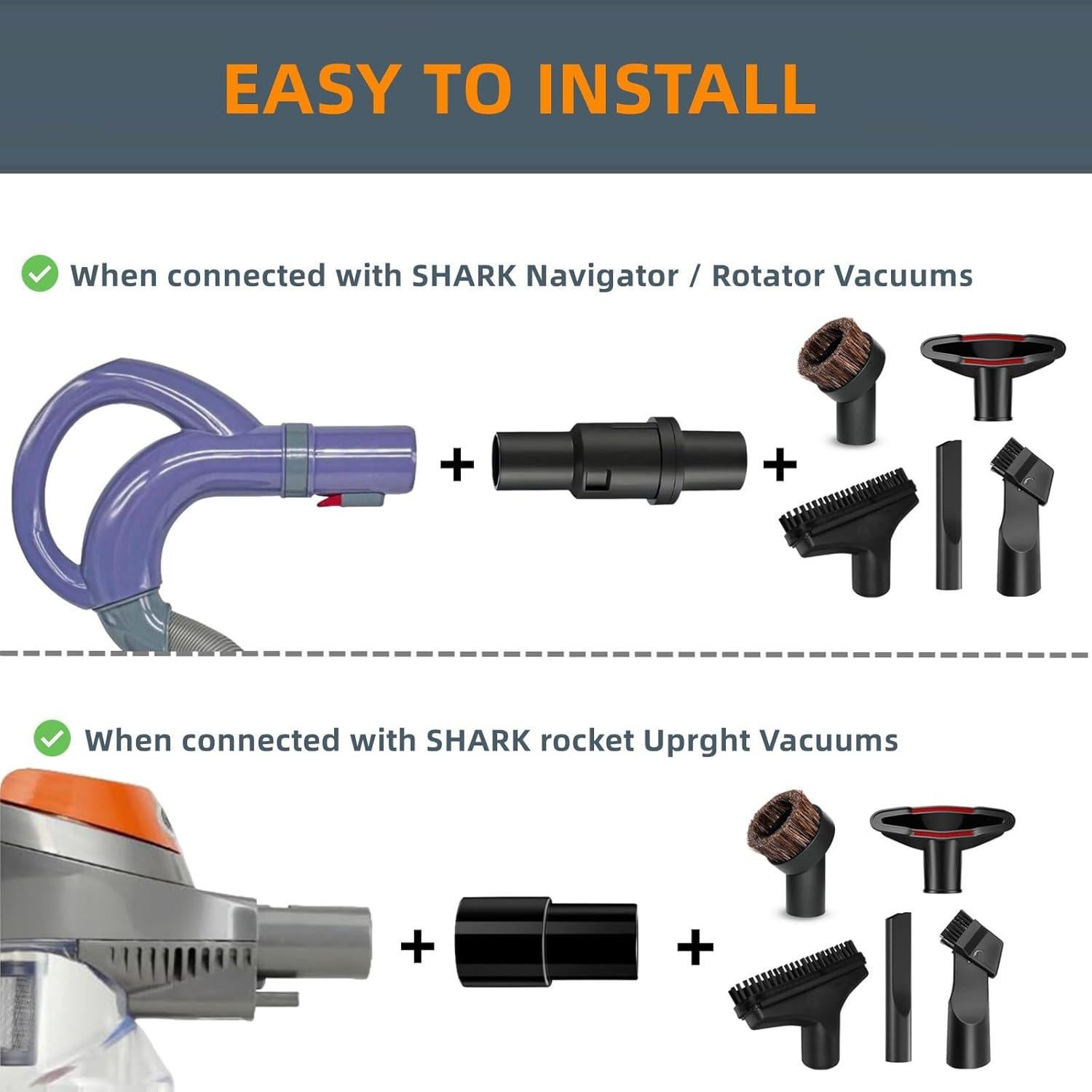 EASY TO INSTALL

When connected with SHARK Navigator / Rotator Vacuums

+ +

When connected with SHARK rocket Uprght Vacuums

+ +