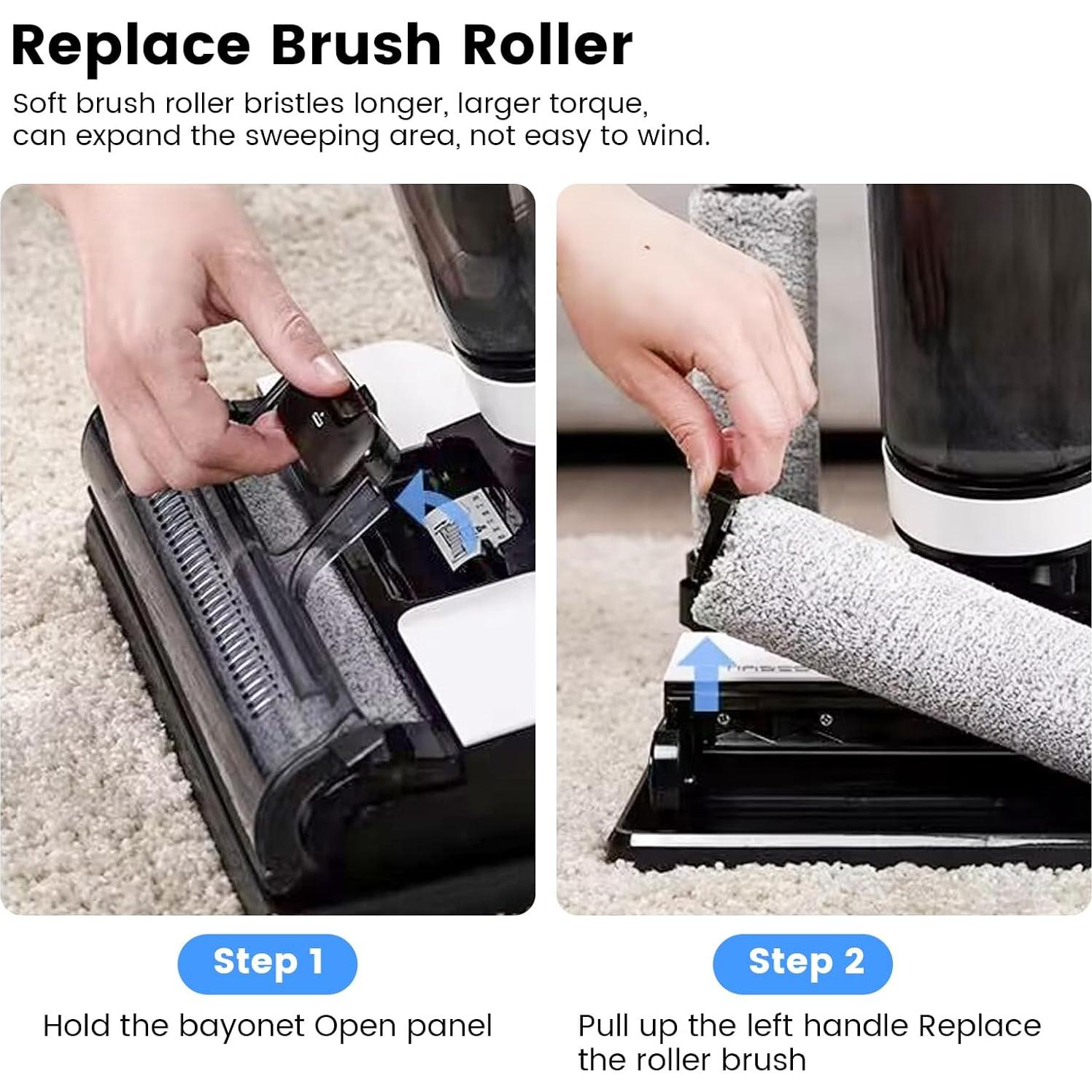 Replace Brush Roller

Soft brush roller bristles longer, larger torque, can expand the sweeping area, not easy to wind.

Step 1

Hold the bayonet Open panel

Step 2

Pull up the left handle Replace the roller brush