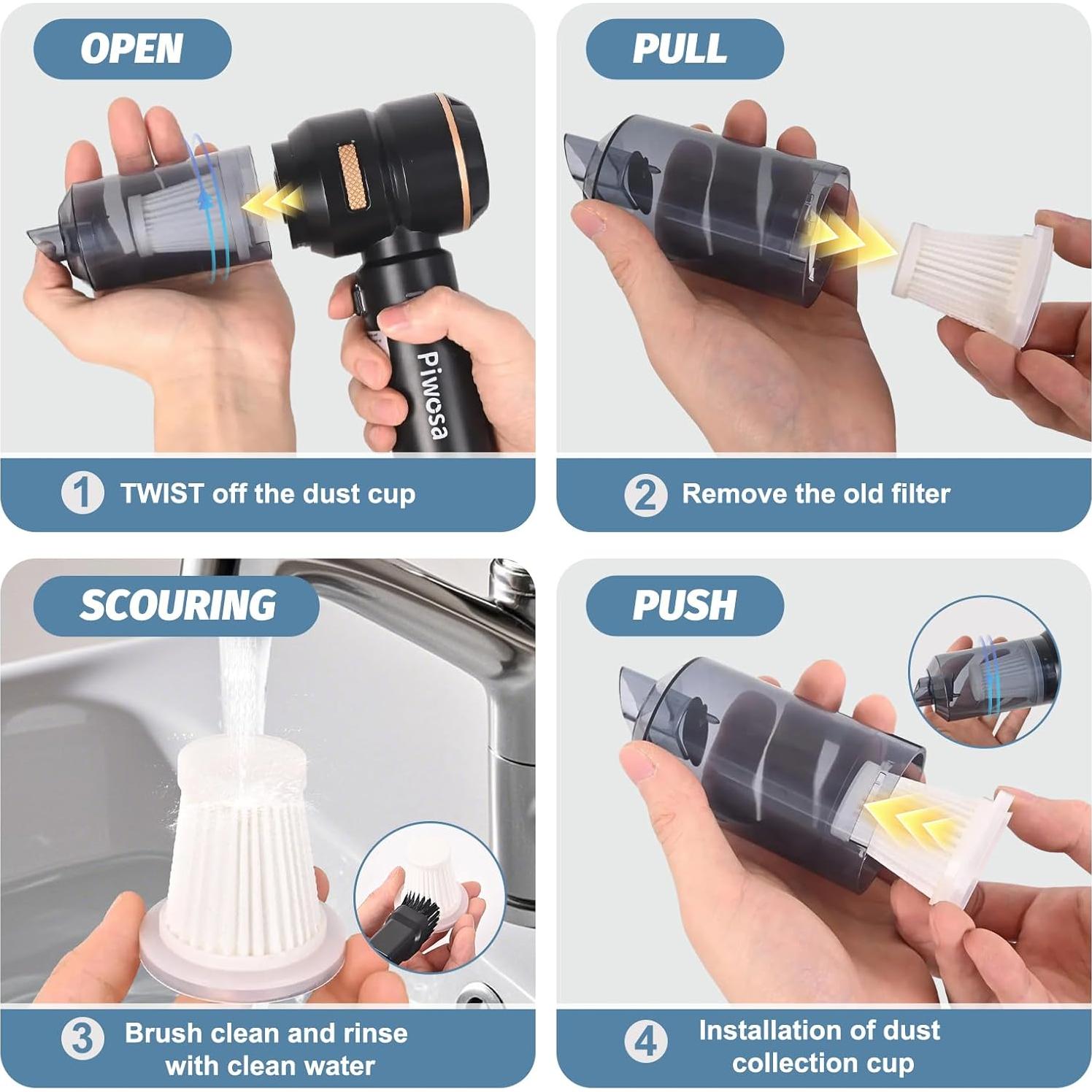 OPEN

Piwosa

1 TWIST off the dust cup

PULL

2 Remove the old filter

SCOURING

3 Brush clean and rinse with clean water

PUSH

4 Installation of dust collection cup