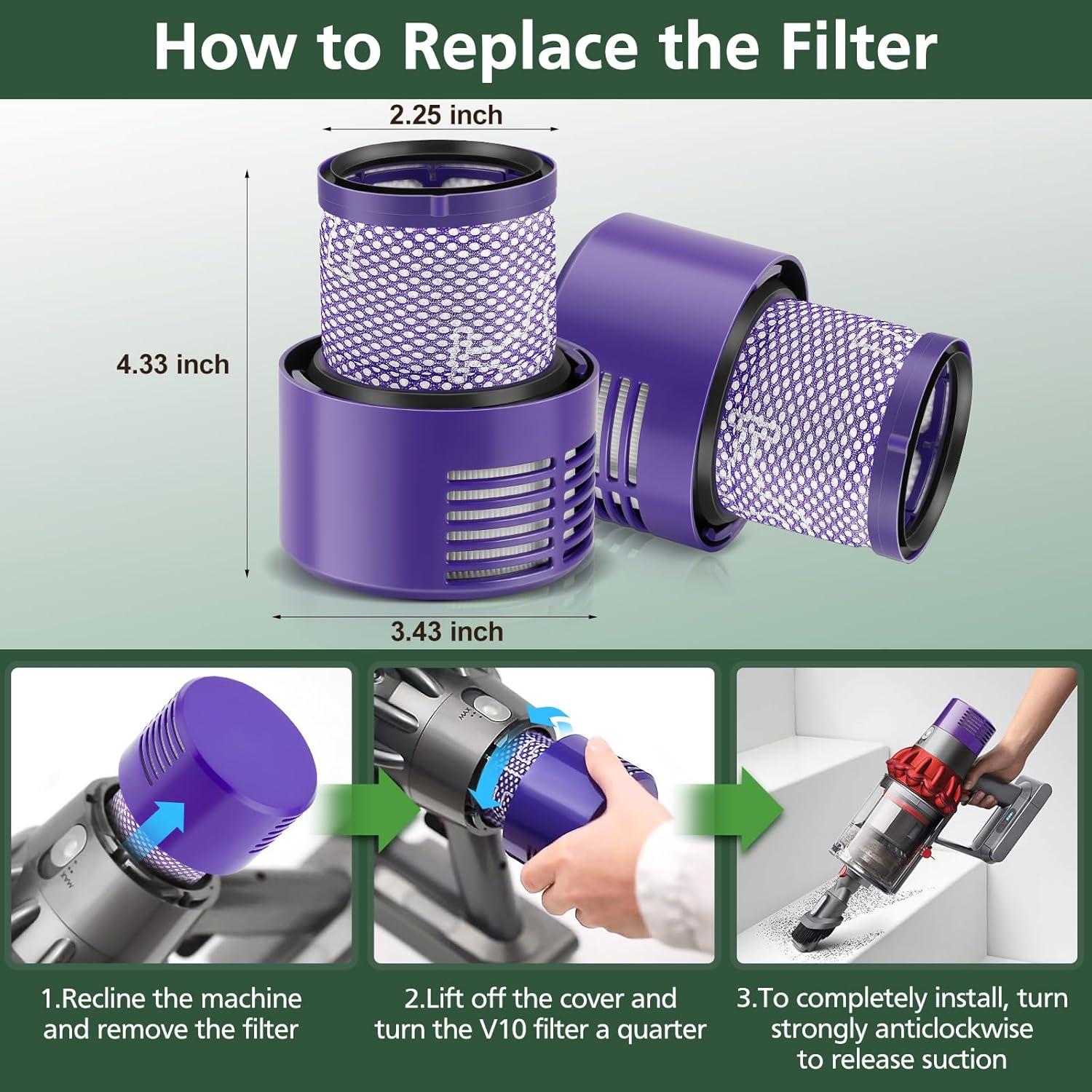 How to Replace the Filter

2.25 inch

4.33 inch

3.43 inch

MAX

MAX

1.Recline the machine and remove the filter

2.Lift off the cover and turn the V10 filter a quarter

3.To completely install, turn strongly anticlockwise to release suction