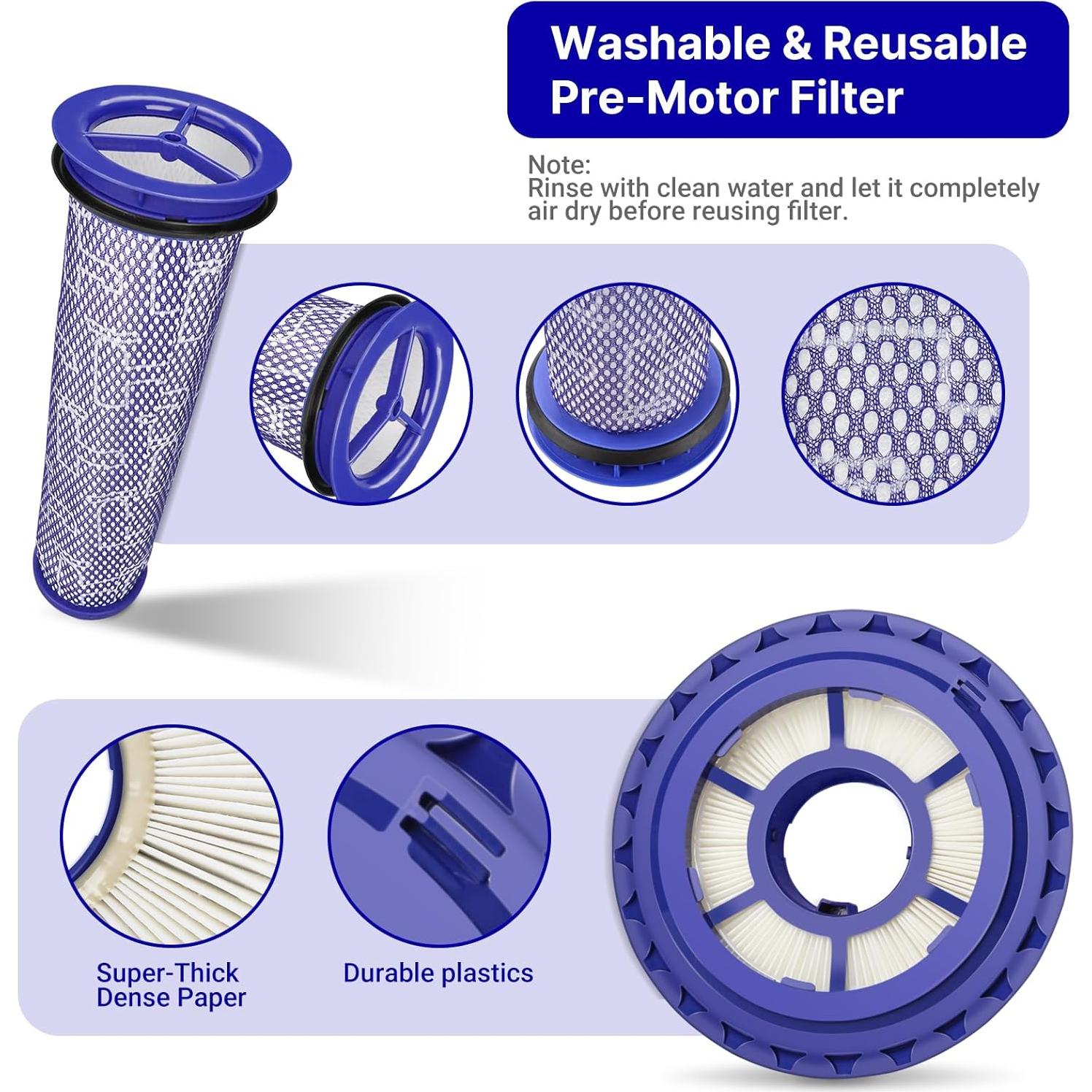 Washable & Reusable Pre-Motor Filter

Note:
Rinse with clean water and let it completely air dry before reusing filter.

Super-Thick Dense Paper

Durable plastics