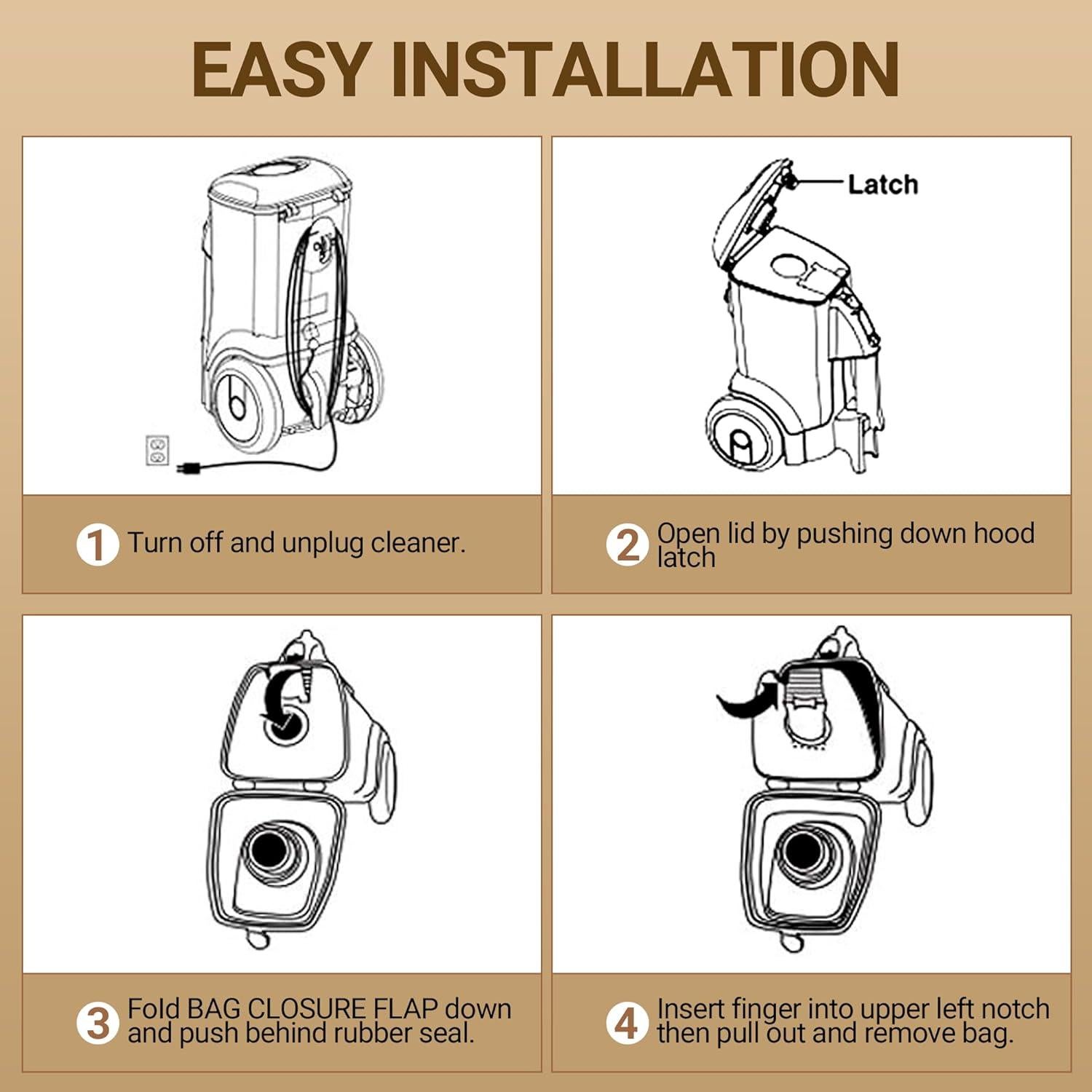 EASY INSTALLATION

Latch

1 Turn off and unplug cleaner.

2 Open lid by pushing down hood latch

3 Fold BAG CLOSURE FLAP down and push behind rubber seal.

4 Insert finger into upper left notch then pull out and remove bag.