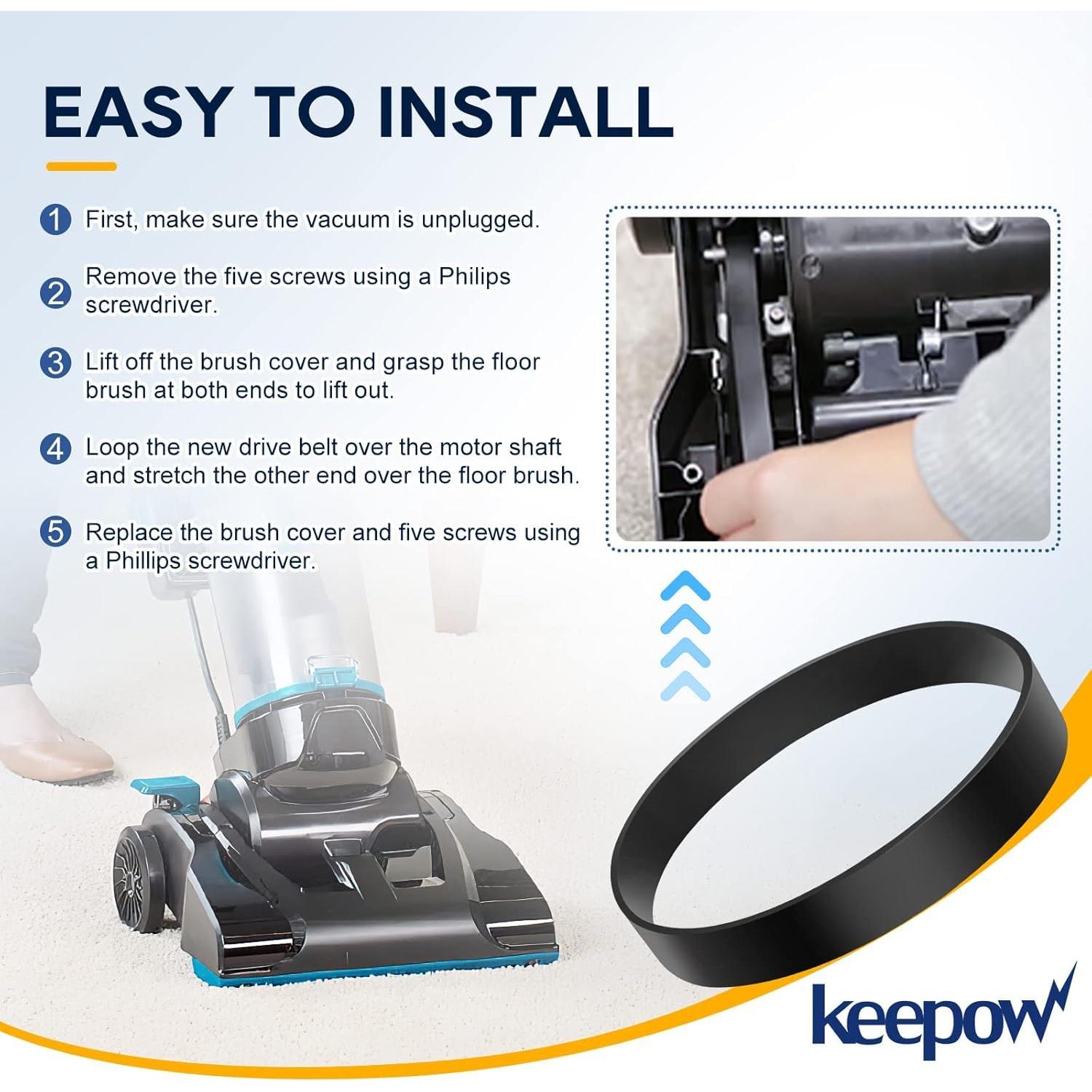 EASY TO INSTALL

1 First, make sure the vacuum is unplugged.

2 Remove the five screws using a Philips screwdriver.

3 Lift off the brush cover and grasp the floor brush at both ends to lift out.

4 Loop the new drive belt over the motor shaft and stretch the other end over the floor brush.

5 Replace the brush cover and five screws using a Phillips screwdriver.

keepow