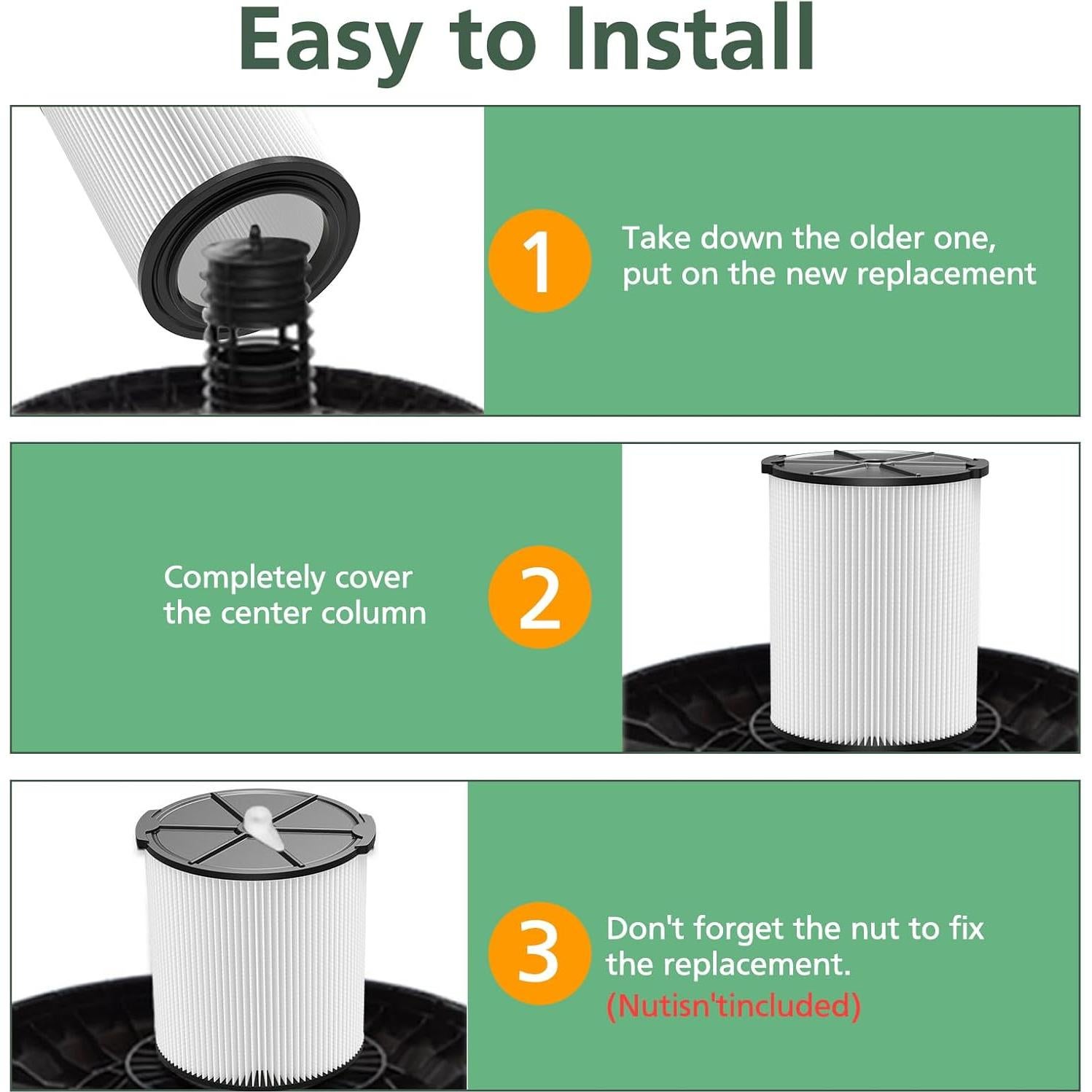 Easy to Install

1

Take down the older one, put on the new replacement

Completely cover the center column

2

3

Don't forget the nut to fix the replacement.
(Nutisn'tincluded)