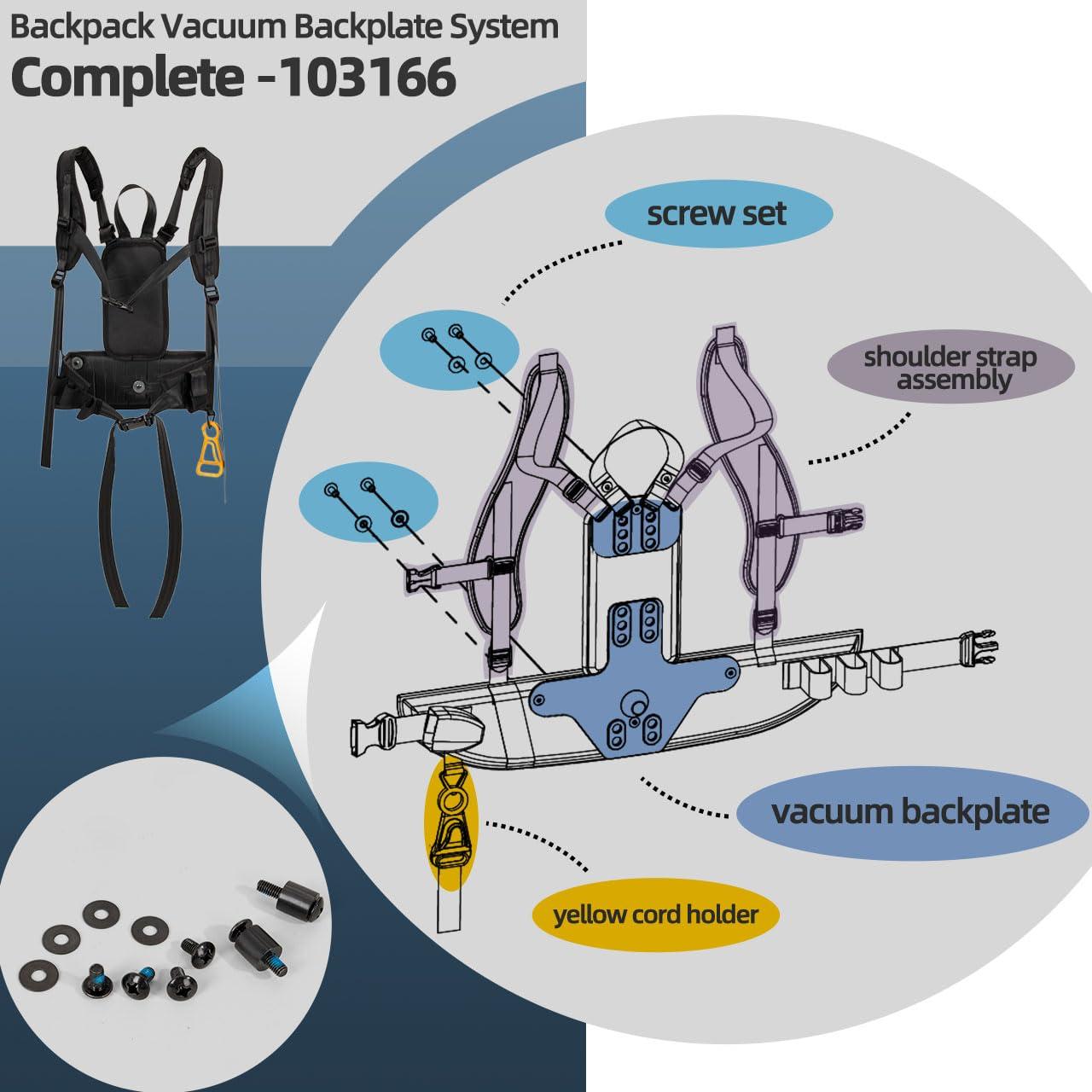 Backpack Vacuum Backplate System
Complete -103166

screw set

shoulder strap assembly

vacuum backplate

yellow cord holder