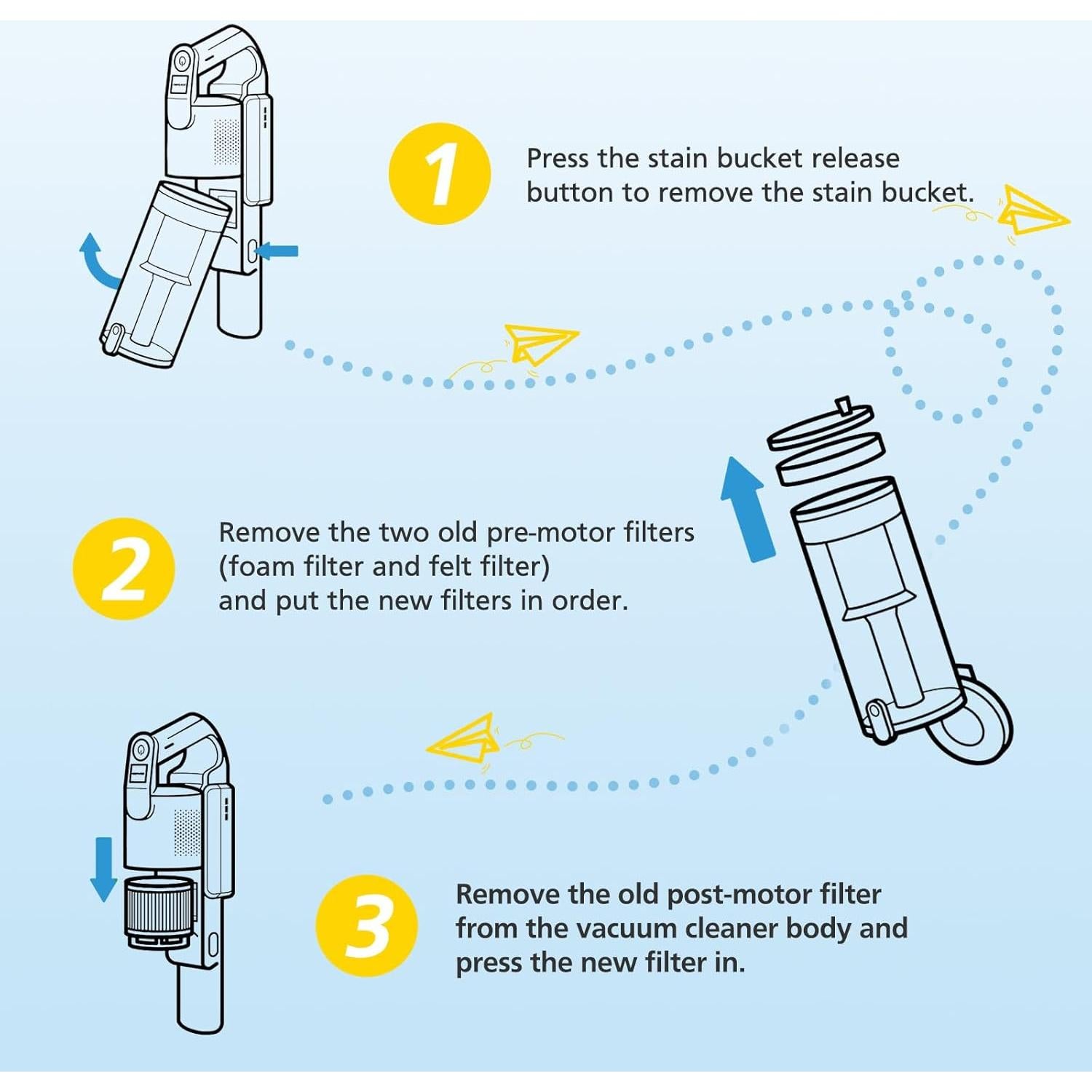 1

Press the stain bucket release button to remove the stain bucket.

2

Remove the two old pre-motor filters (foam filter and felt filter) and put the new filters in order.

3

Remove the old post-motor filter from the vacuum cleaner body and press the new filter in.