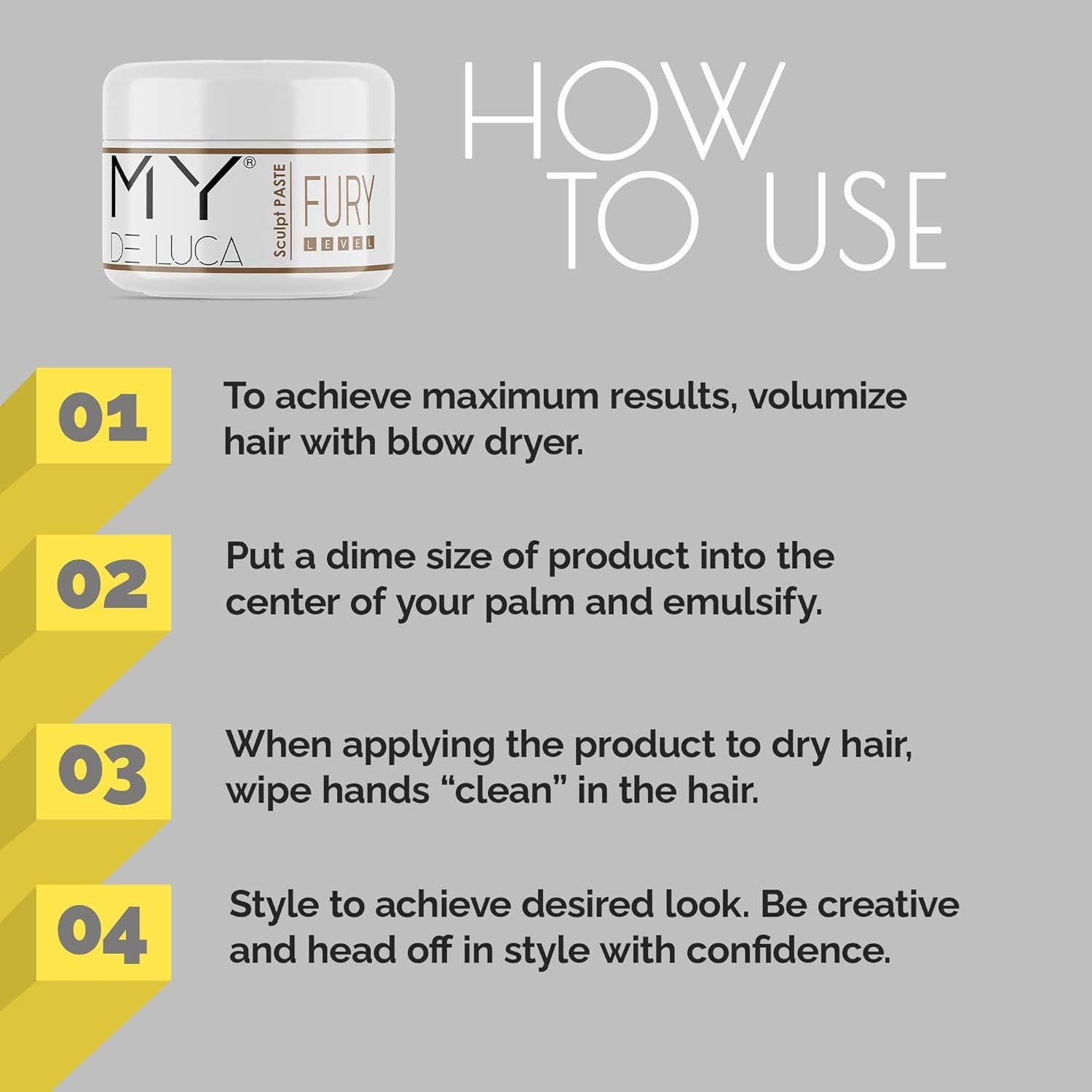 MY®
DE LUCA
Sculpt PASTE
FURY
LEVEL

HOW TO USE

01
To achieve maximum results, volumize hair with blow dryer.

02
Put a dime size of product into the center of your palm and emulsify.

03
When applying the product to dry hair, wipe hands “clean” in the hair.

04
Style to achieve desired look. Be creative and head off in style with confidence.