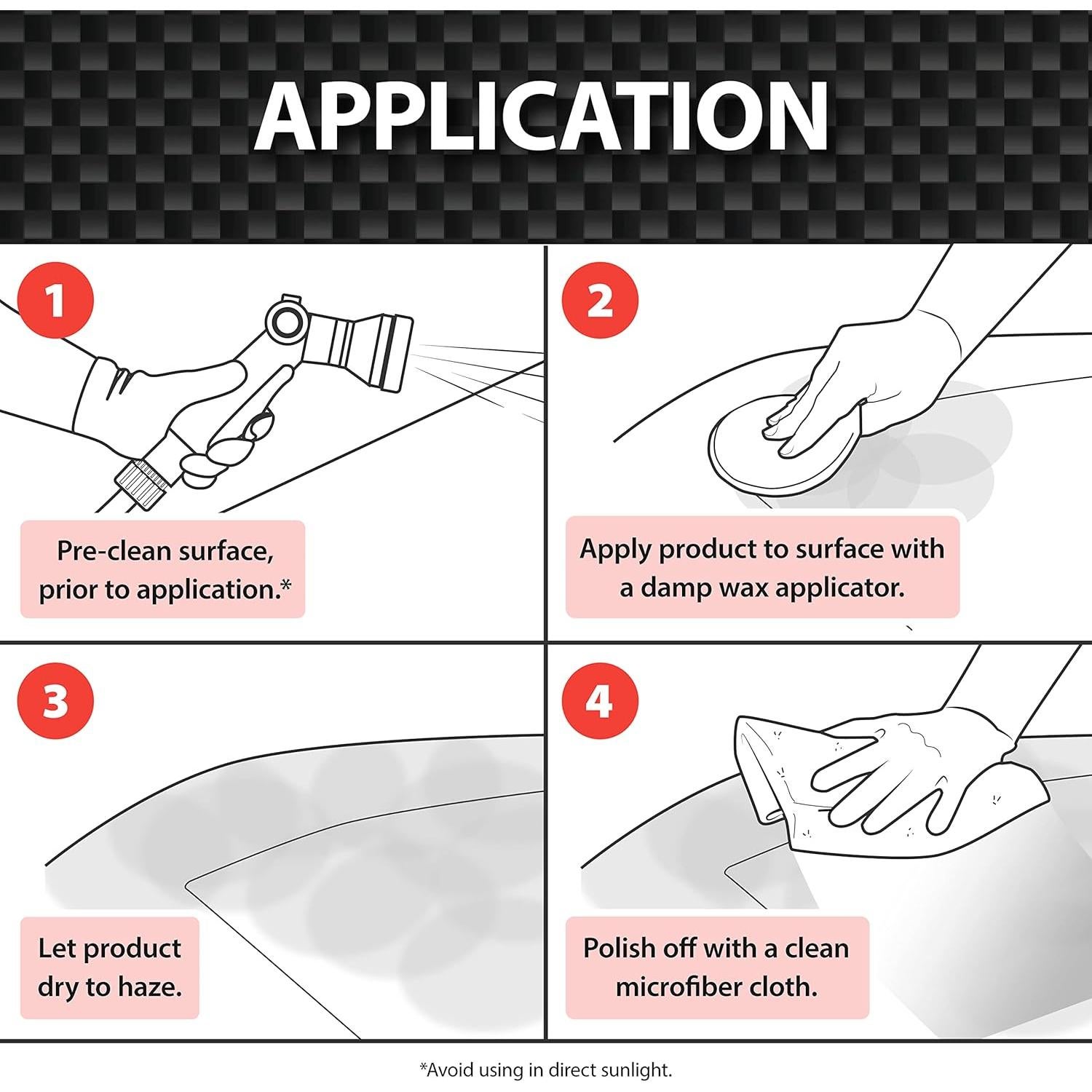 APPLICATION

1

Pre-clean surface, prior to application.*

2

Apply product to surface with a damp wax applicator.

3

Let product dry to haze.

4

Polish off with a clean microfiber cloth.

*Avoid using in direct sunlight.