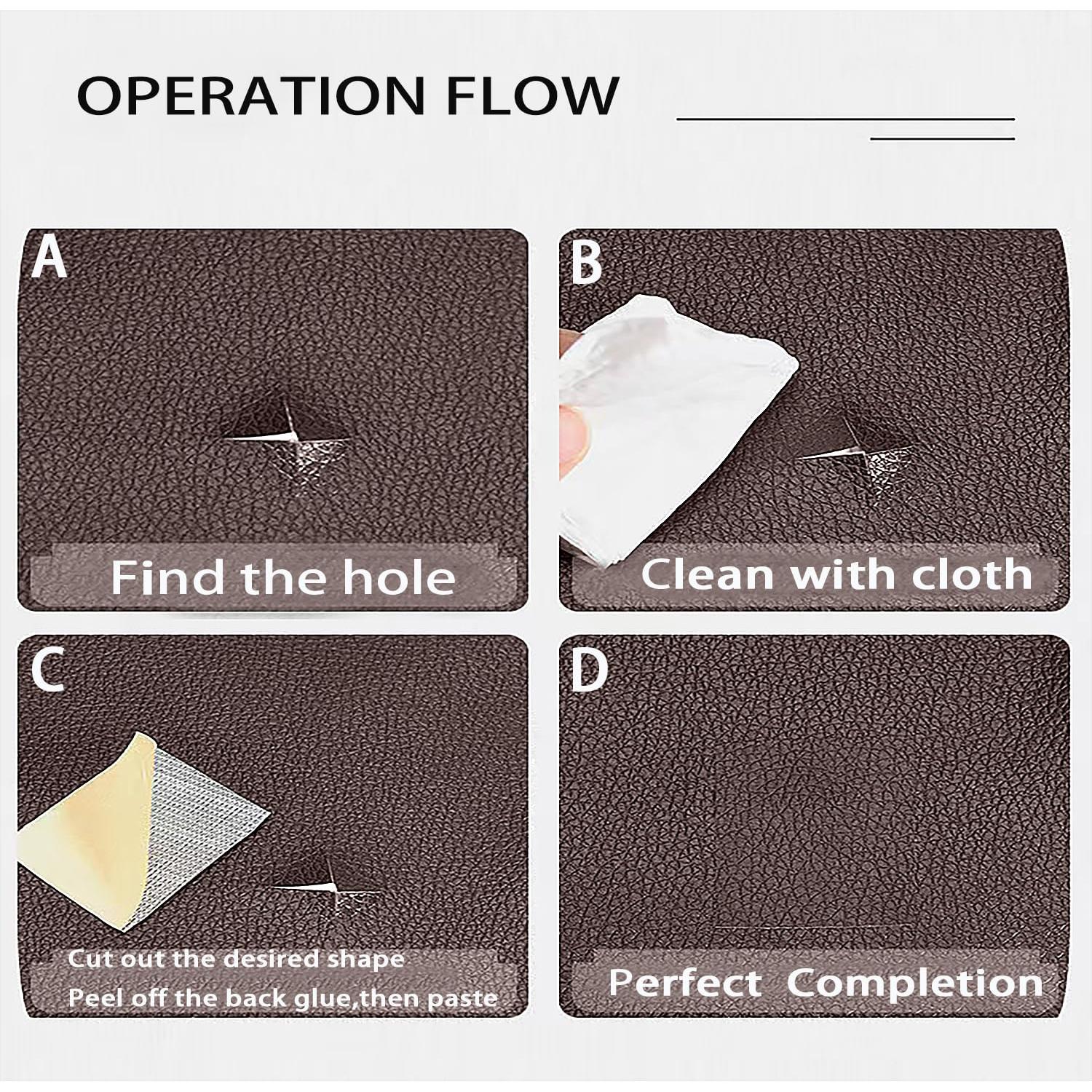 OPERATION FLOW

A

Find the hole

B

Clean with cloth

C

Cut out the desired shape
Peel off the back glue,then paste

D

Perfect Completion