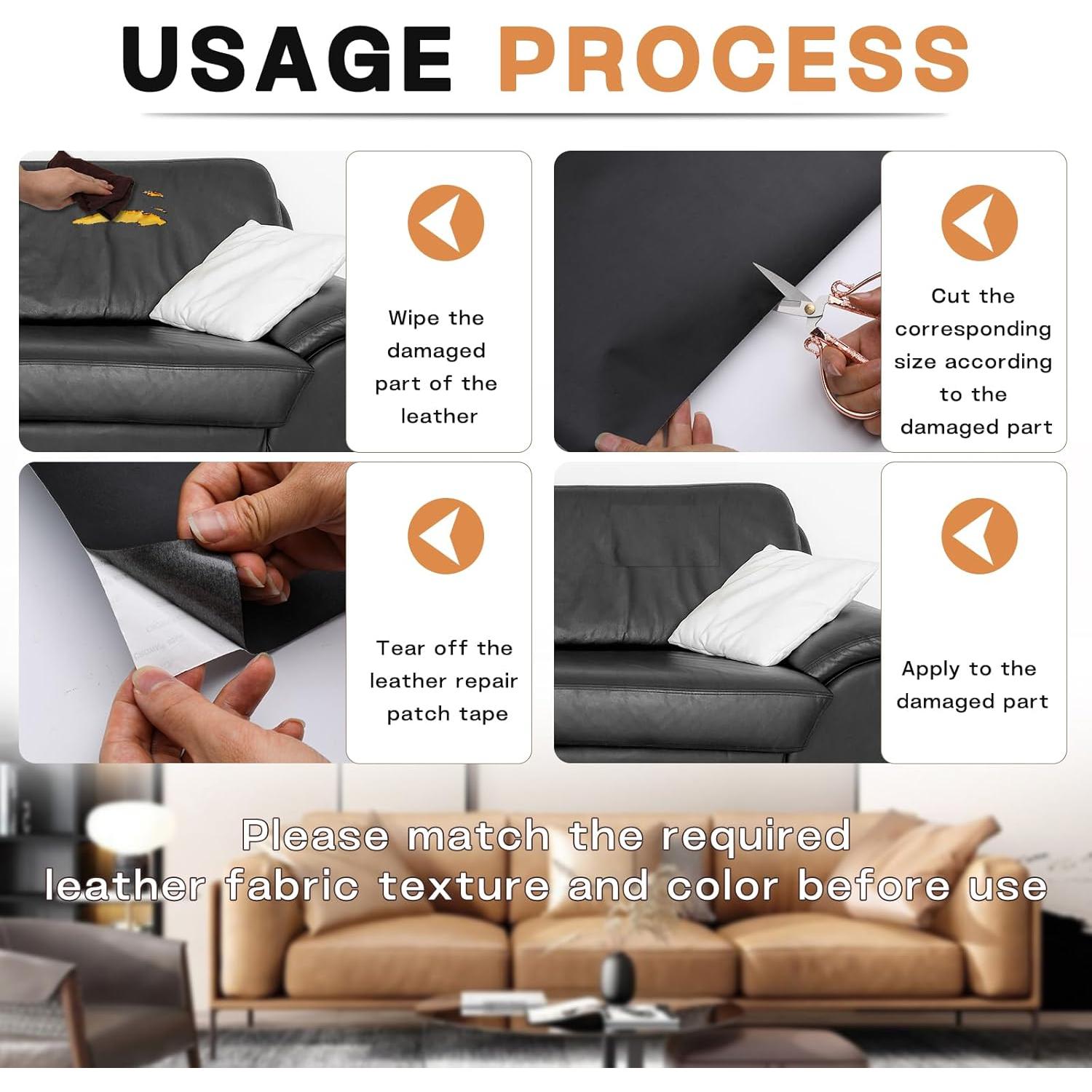 USAGE PROCESS

Wipe the damaged part of the leather

Cut the corresponding size according to the damaged part

Tear off the leather repair patch tape

Apply to the damaged part

Please match the required leather fabric texture and color before use