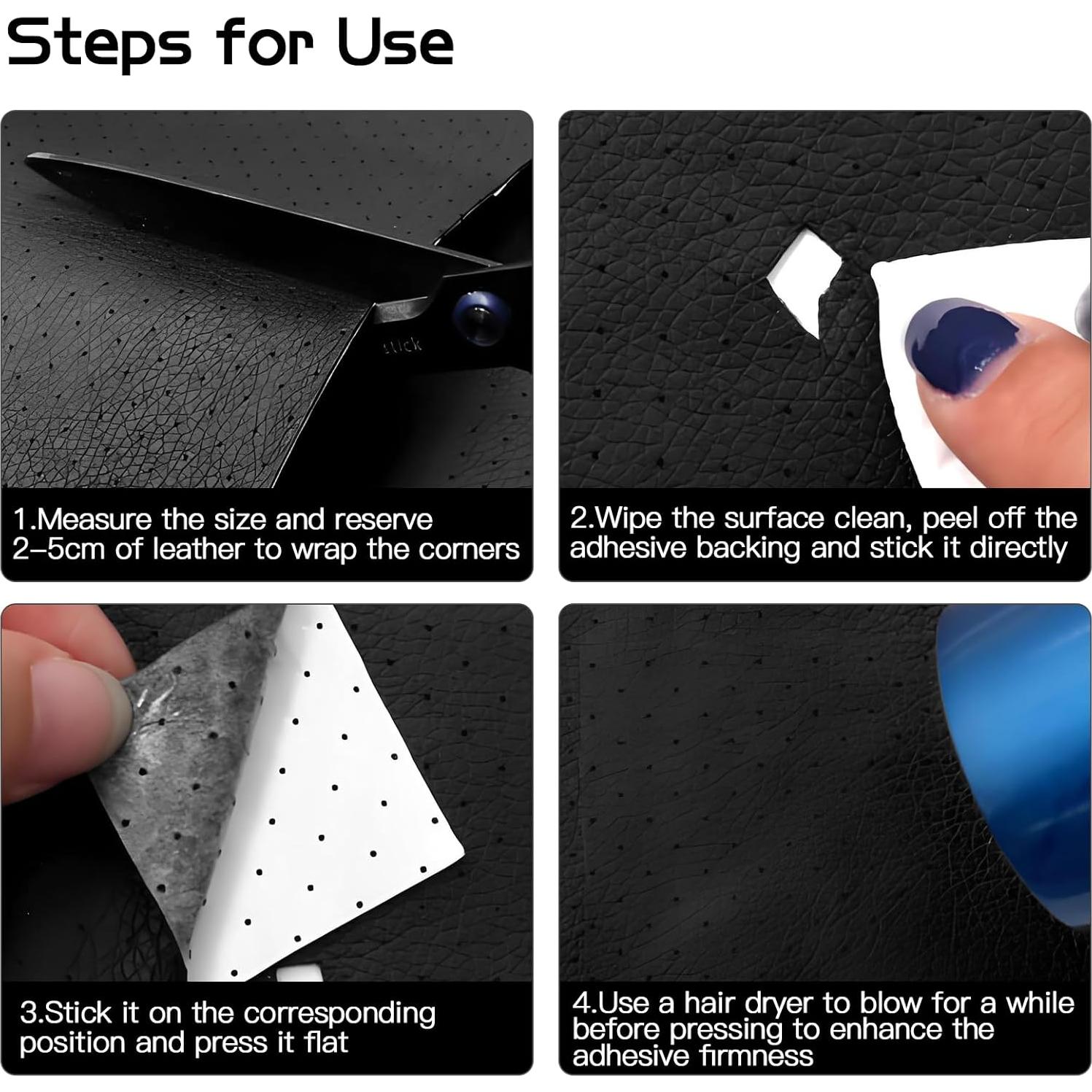 Steps for Use

stick

1.Measure the size and reserve 2–5cm of leather to wrap the corners

2.Wipe the surface clean, peel off the adhesive backing and stick it directly

3.Stick it on the corresponding position and press it flat

4.Use a hair dryer to blow for a while before pressing to enhance the adhesive firmness