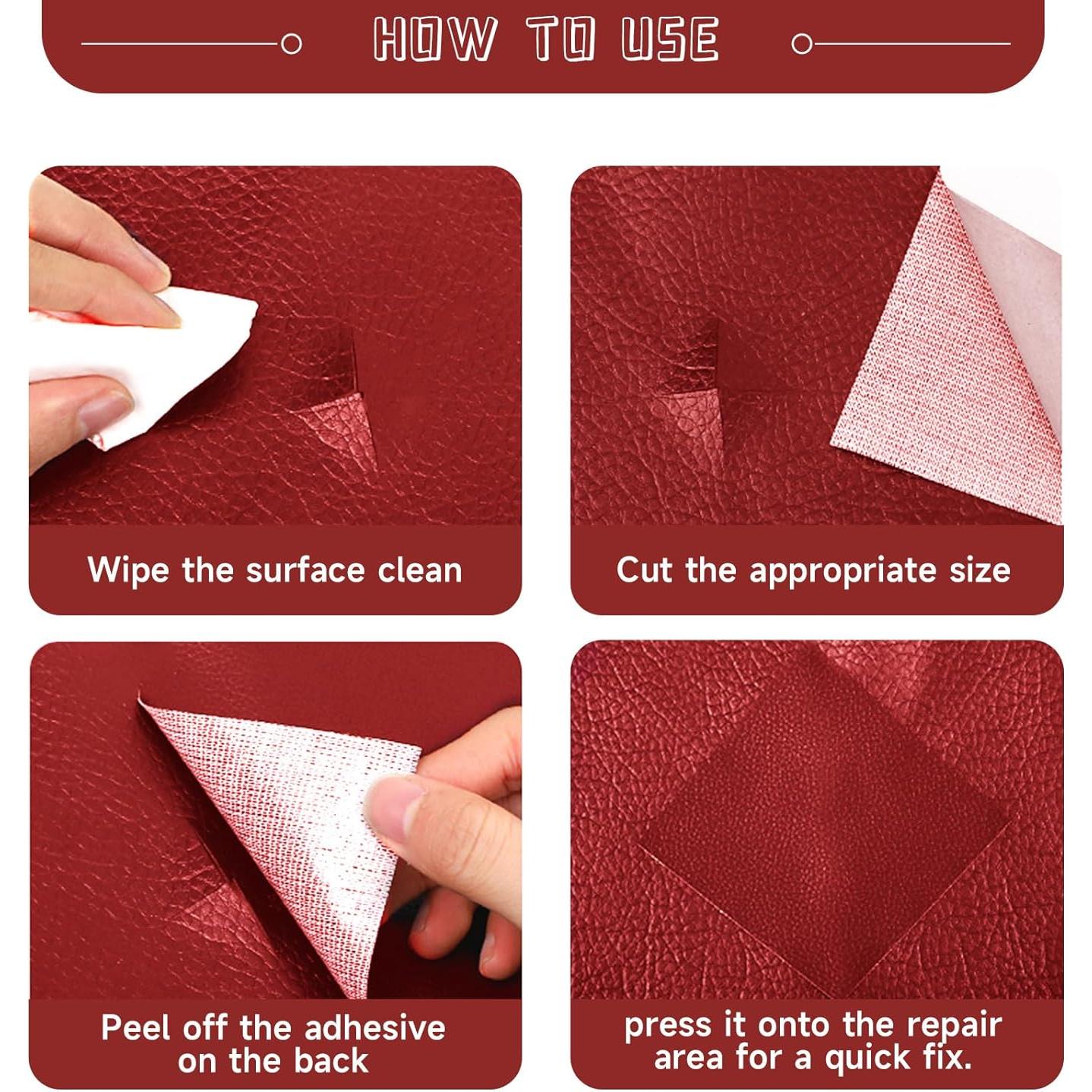 HOW TO USE

Wipe the surface clean

Cut the appropriate size

Peel off the adhesive on the back

press it onto the repair area for a quick fix.