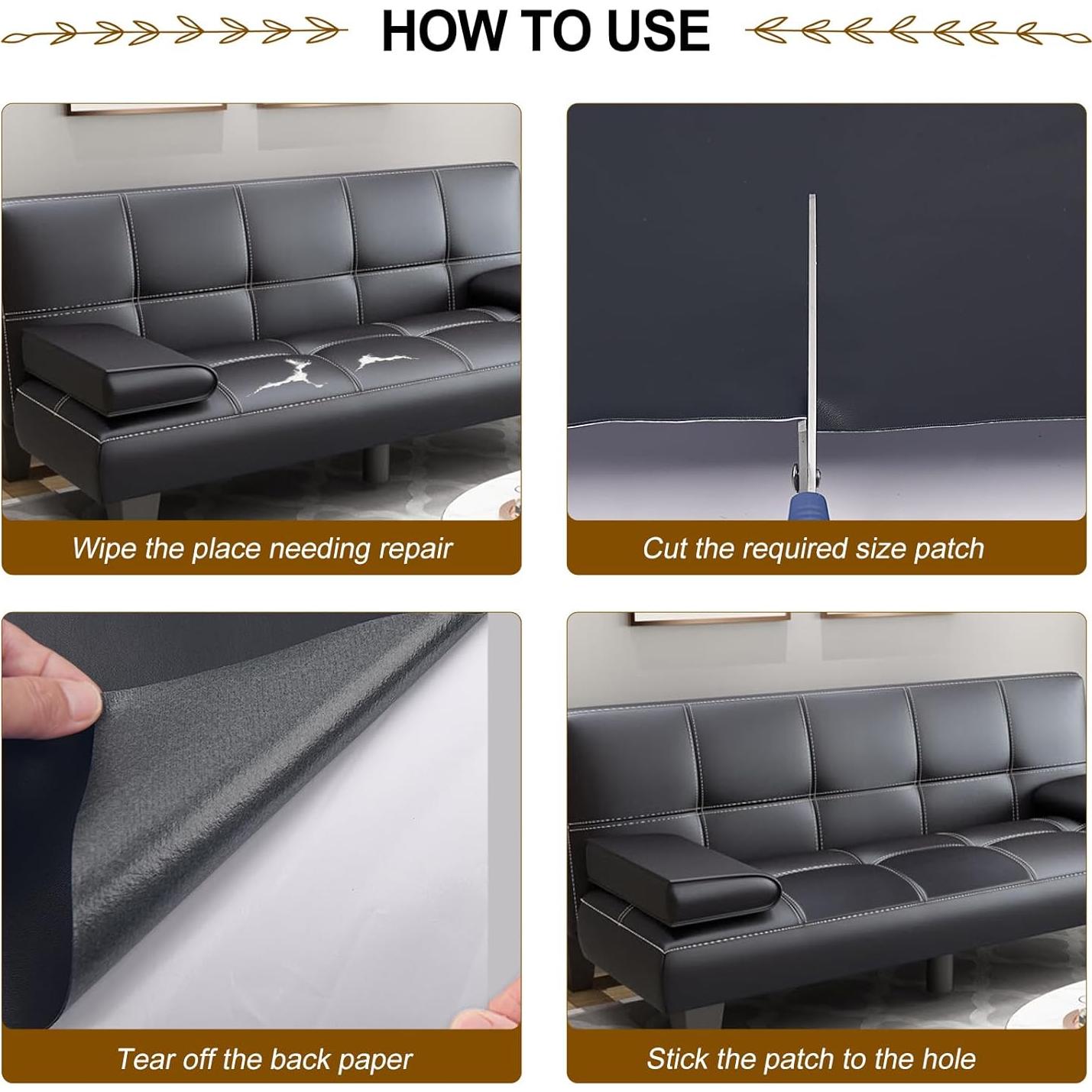 HOW TO USE

Wipe the place needing repair

Cut the required size patch

Tear off the back paper

Stick the patch to the hole