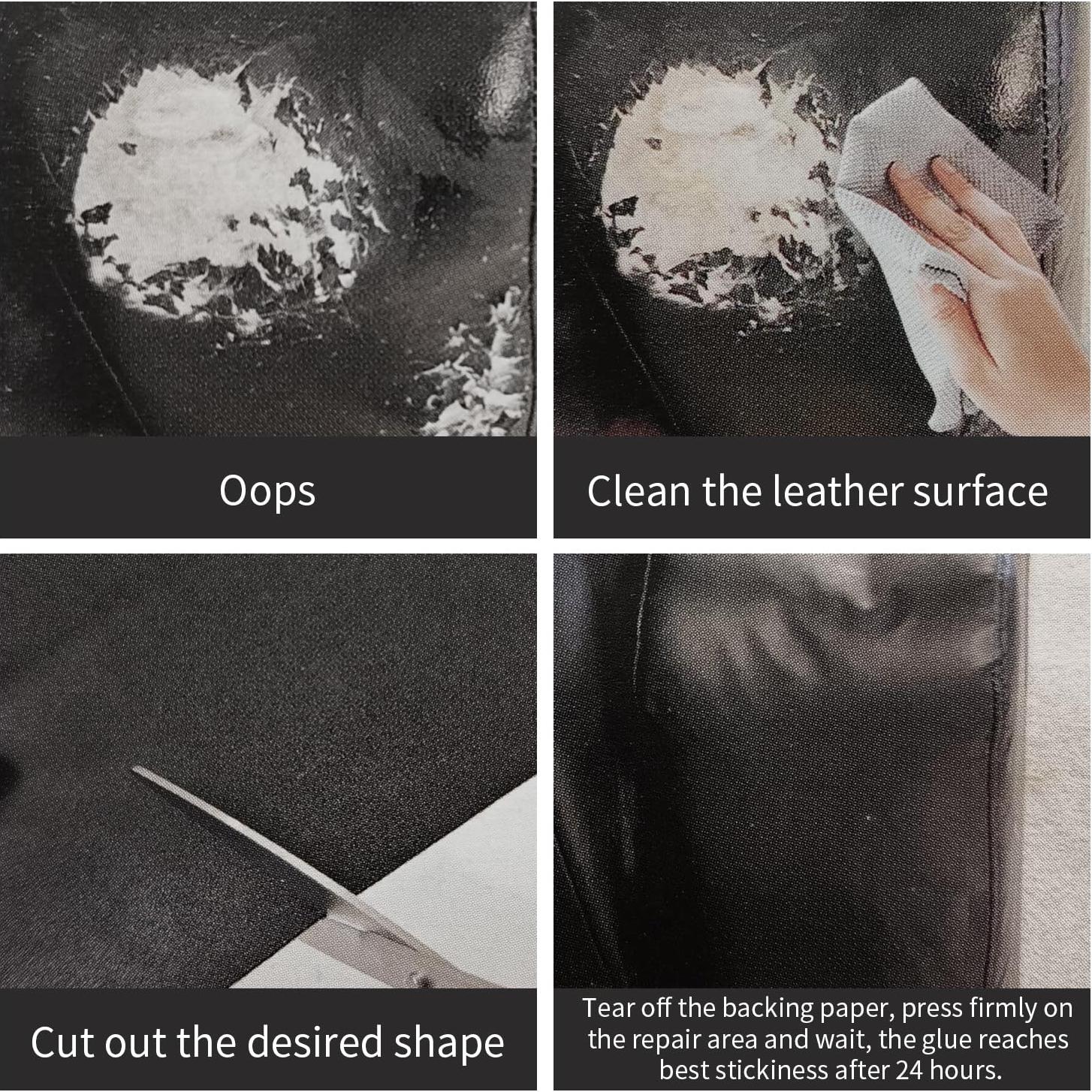 Oops

Clean the leather surface

Cut out the desired shape

Tear off the backing paper, press firmly on the repair area and wait, the glue reaches best stickiness after 24 hours.