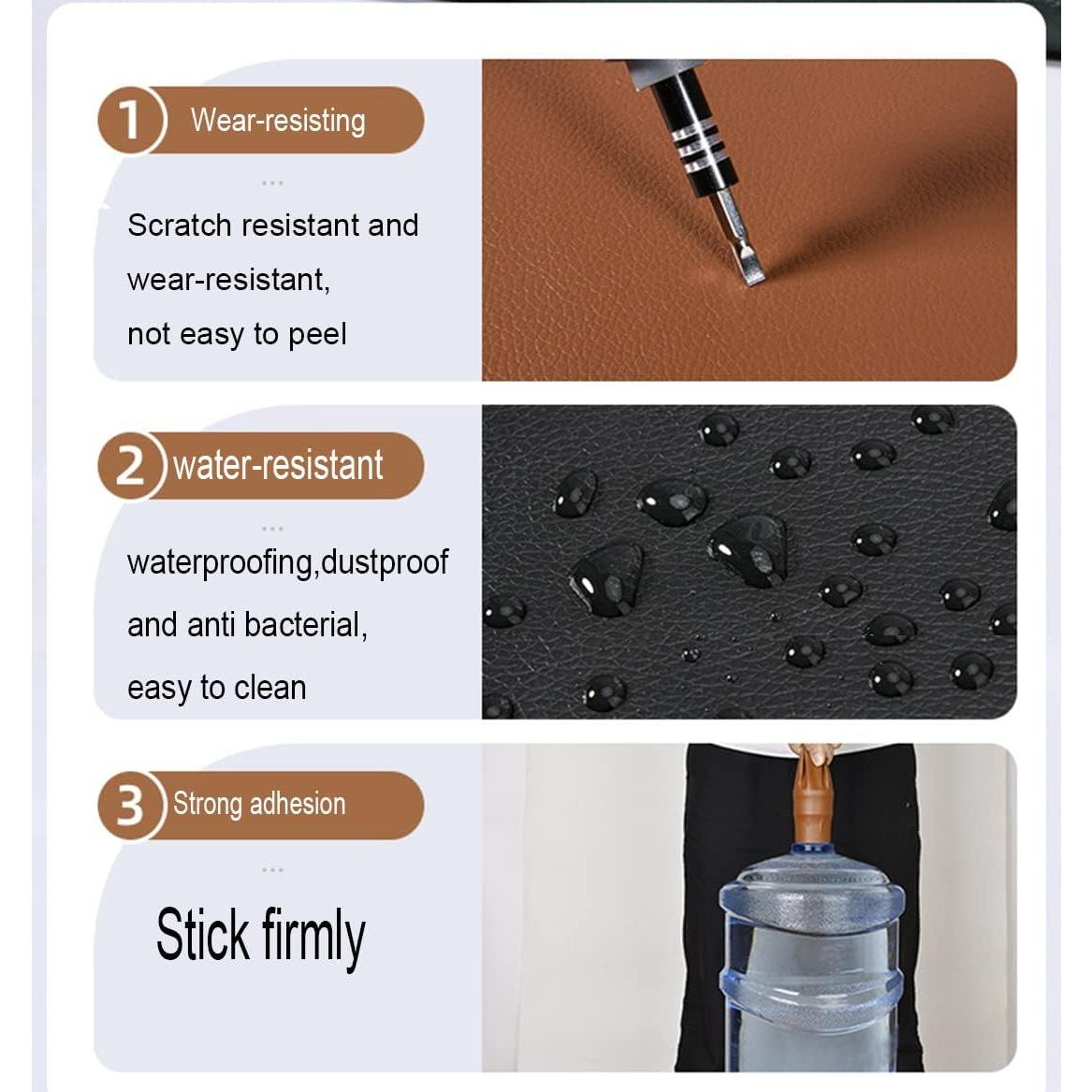 1 Wear-resisting

...

Scratch resistant and wear-resistant, not easy to peel

2 water-resistant

...

waterproofing,dustproof and anti bacterial, easy to clean

3 Strong adhesion

...

Stick firmly