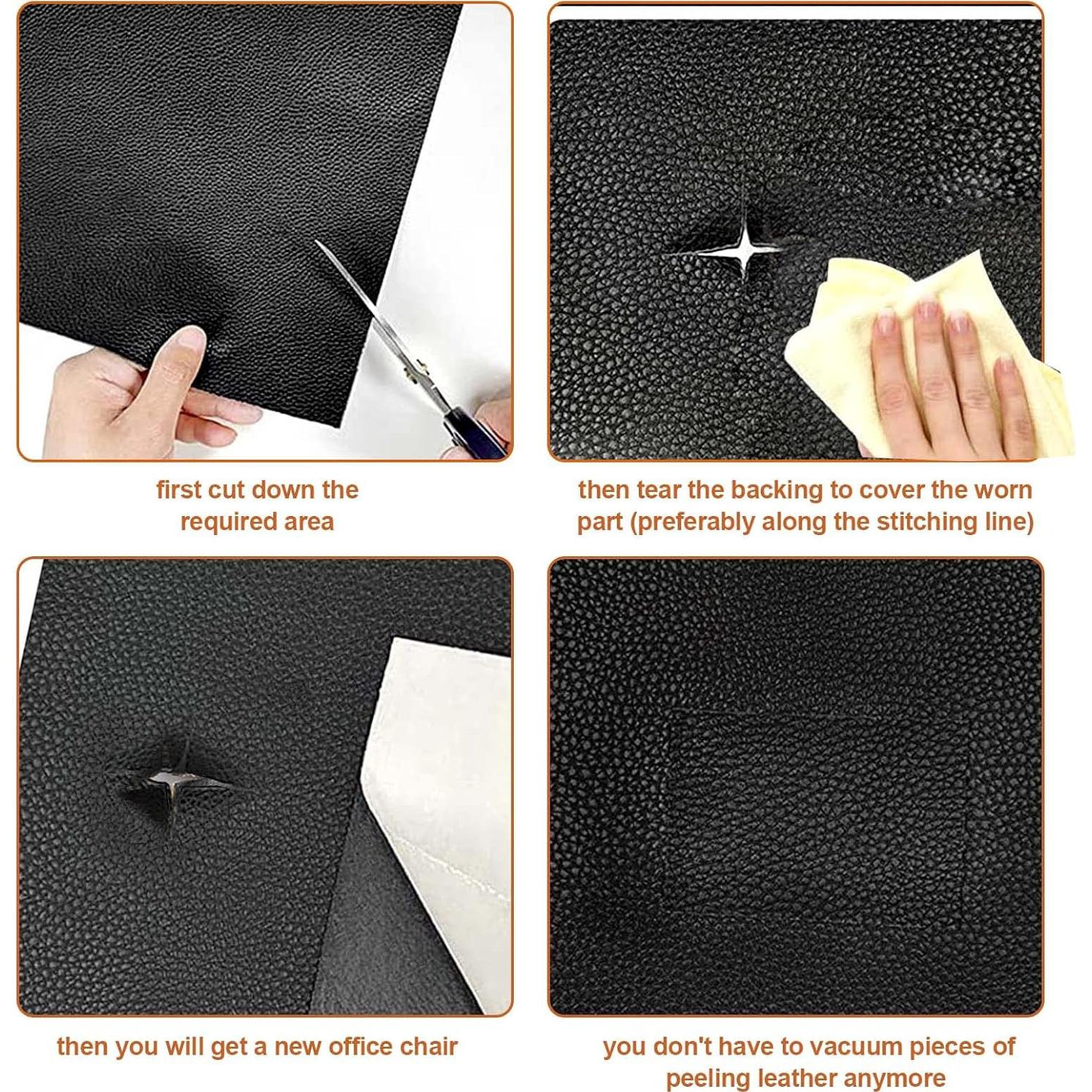 first cut down the required area

then tear the backing to cover the worn part (preferably along the stitching line)

then you will get a new office chair

you don't have to vacuum pieces of peeling leather anymore