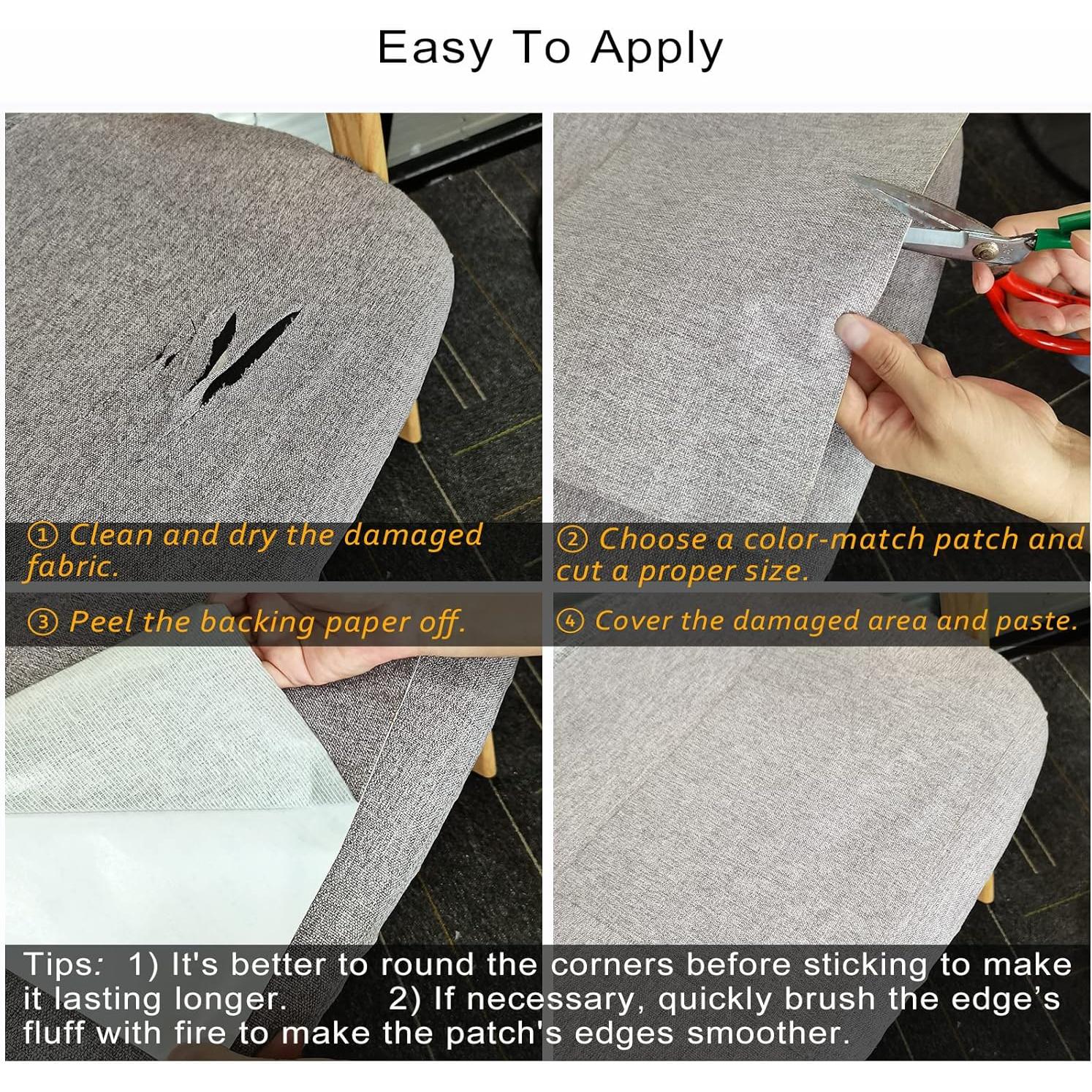 Easy To Apply

① Clean and dry the damaged fabric.

② Choose a color-match patch and cut a proper size.

③ Peel the backing paper off.

④ Cover the damaged area and paste.

Tips: 1) It's better to round the corners before sticking to make it lasting longer. 2) If necessary, quickly brush the edge's fluff with fire to make the patch's edges smoother.