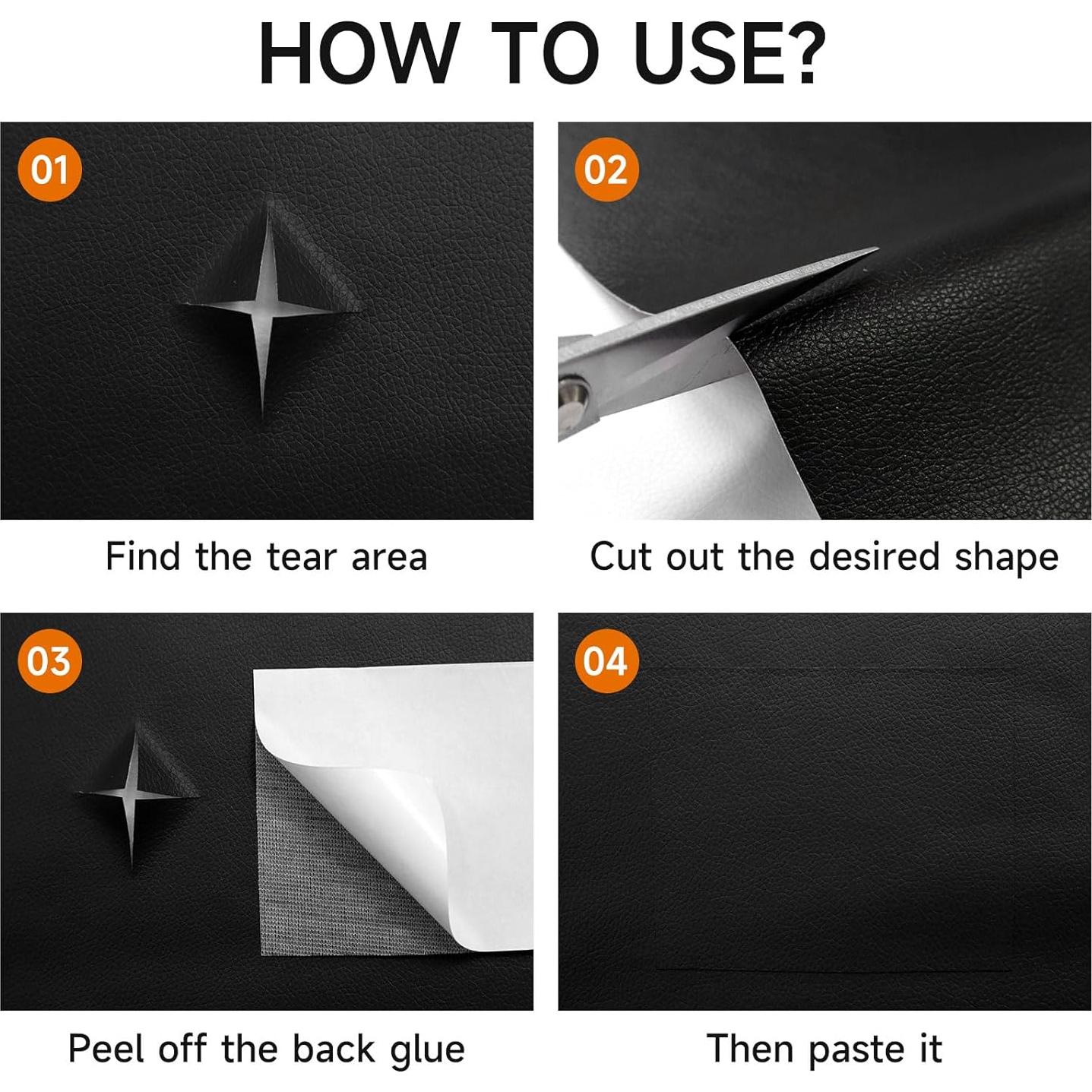 HOW TO USE?

01

Find the tear area

02

Cut out the desired shape

03

Peel off the back glue

04

Then paste it