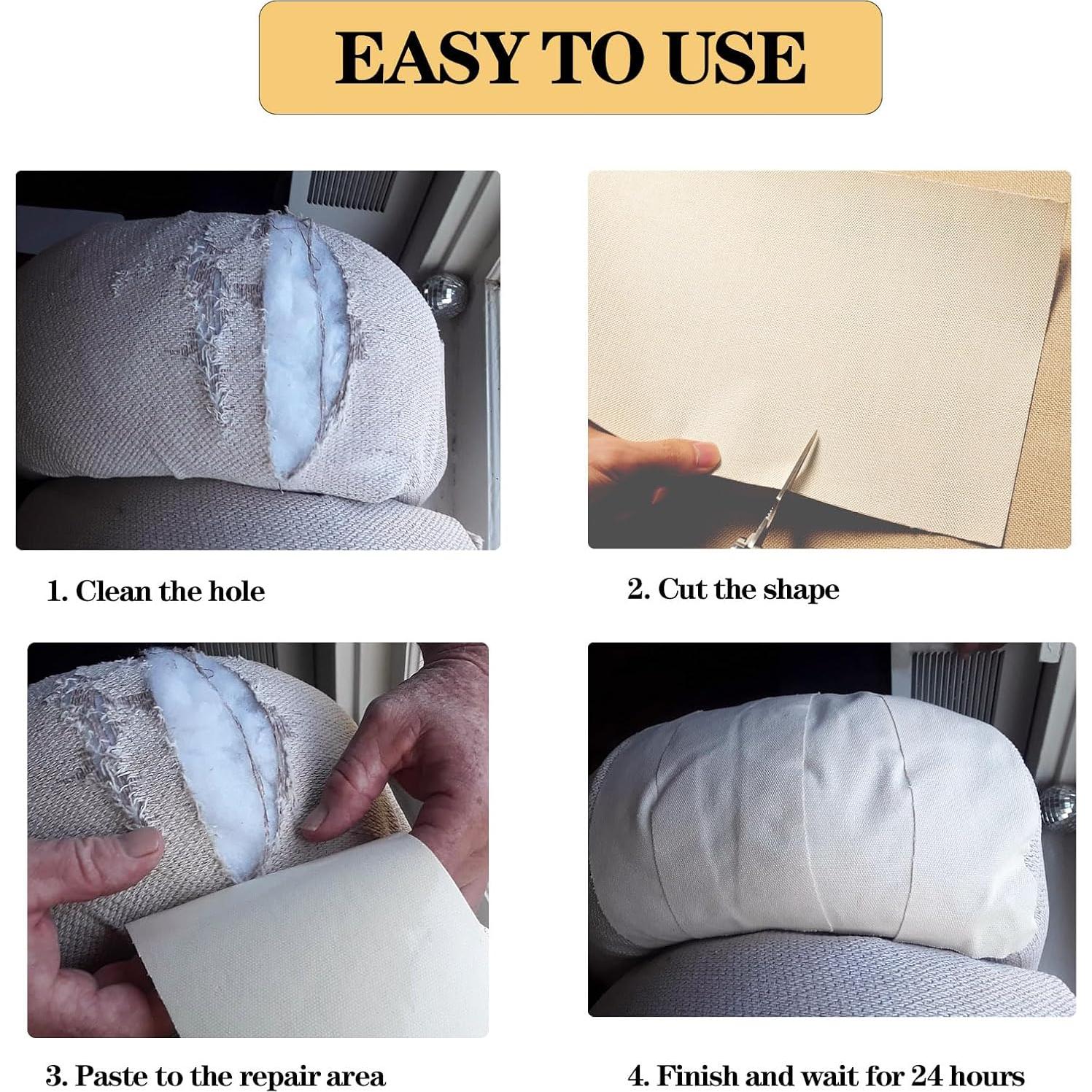 EASY TO USE

1. Clean the hole

2. Cut the shape

3. Paste to the repair area

4. Finish and wait for 24 hours