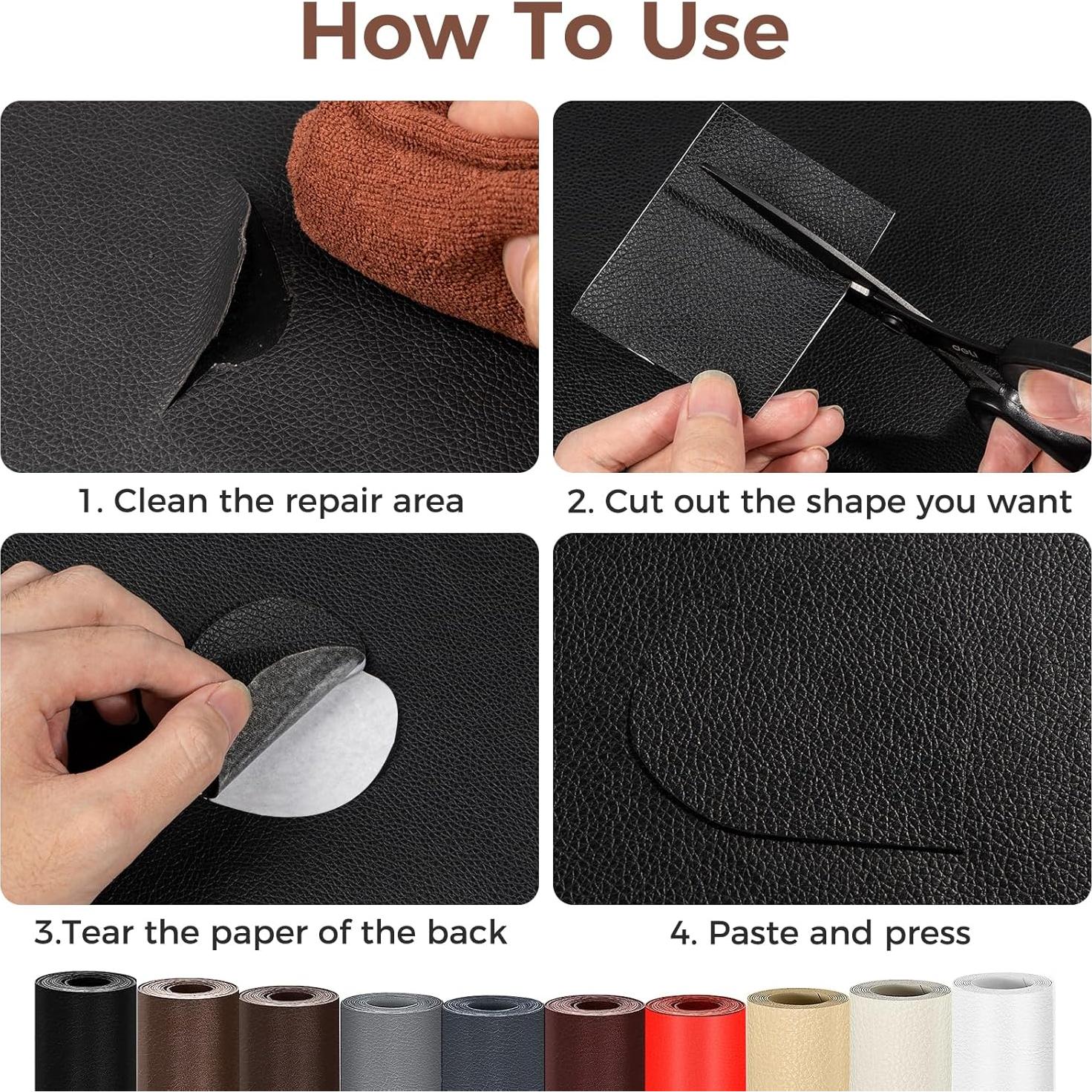 How To Use

1. Clean the repair area

2. Cut out the shape you want

3.Tear the paper of the back

4. Paste and press