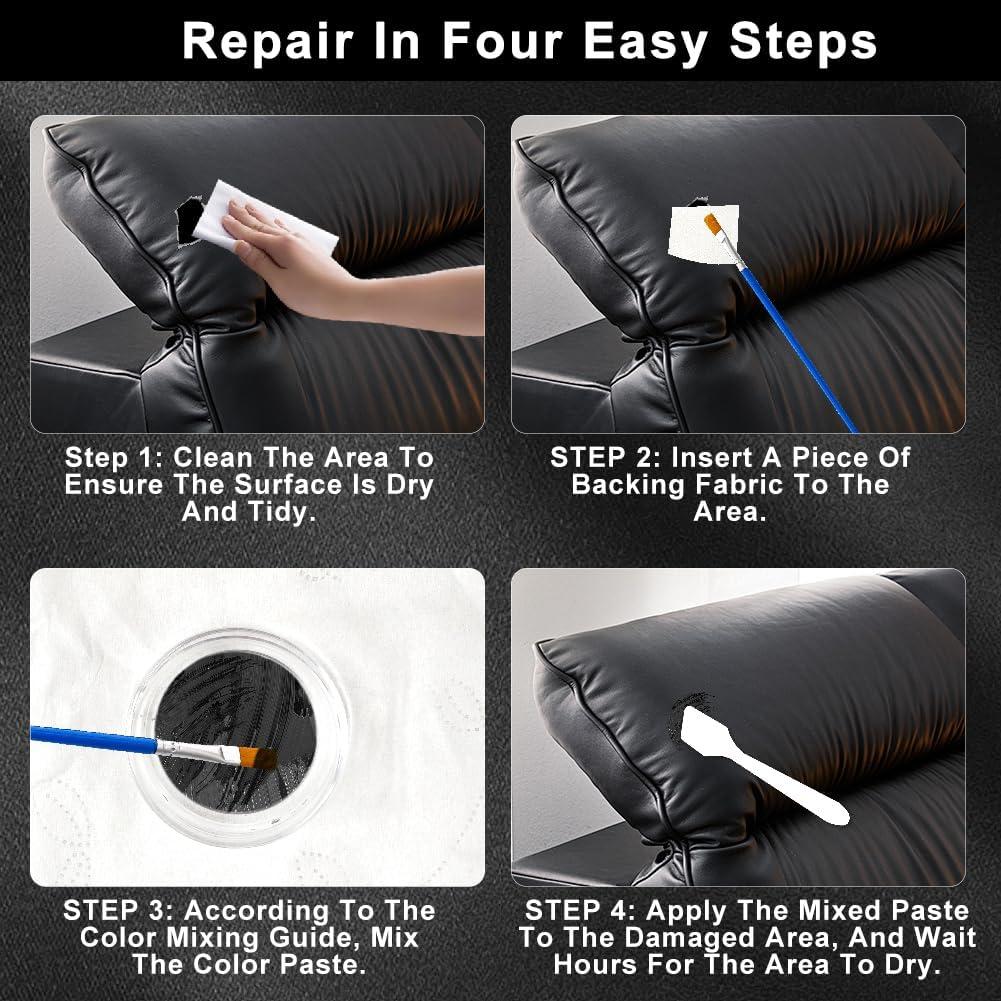 Repair In Four Easy Steps

Step 1: Clean The Area To Ensure The Surface Is Dry And Tidy.

STEP 2: Insert A Piece Of Backing Fabric To The Area.

STEP 3: According To The Color Mixing Guide, Mix The Color Paste.

STEP 4: Apply The Mixed Paste To The Damaged Area, And Wait Hours For The Area To Dry.