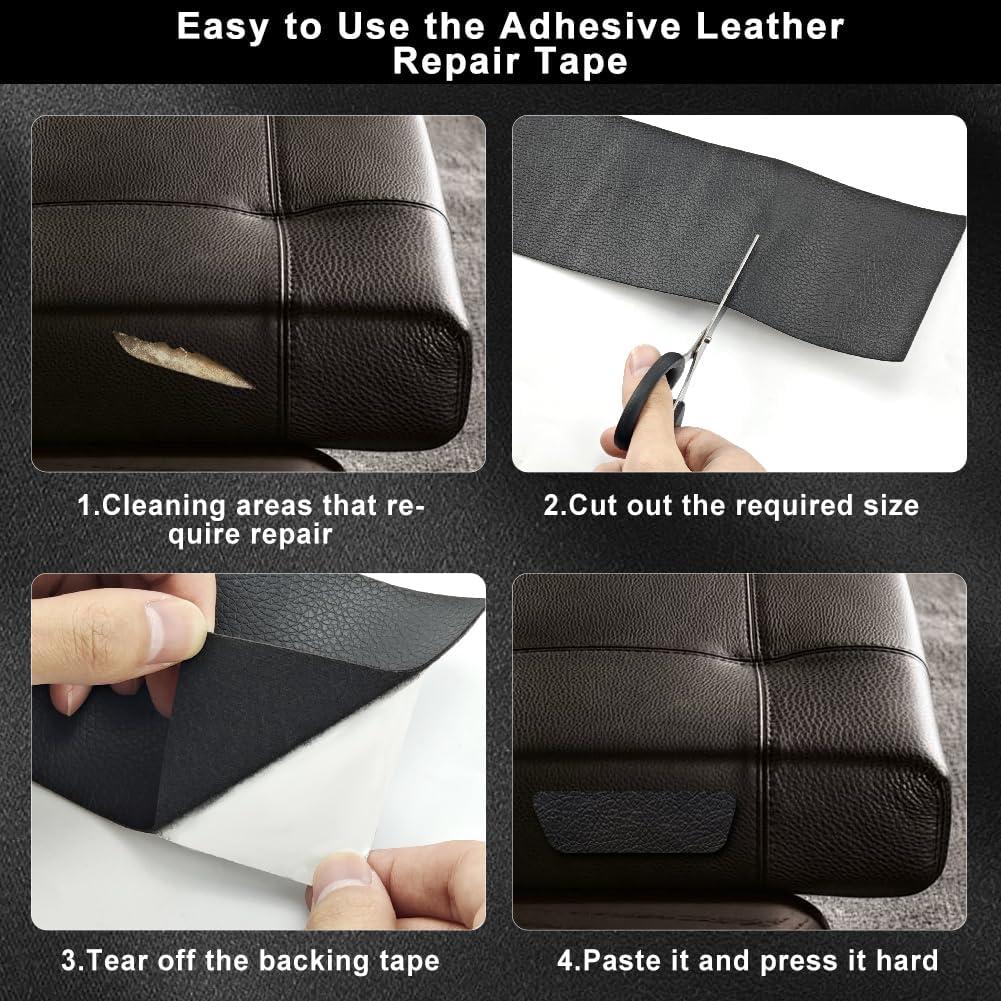 Easy to Use the Adhesive Leather Repair Tape

1.Cleaning areas that require repair

2.Cut out the required size

3.Tear off the backing tape

4.Paste it and press it hard