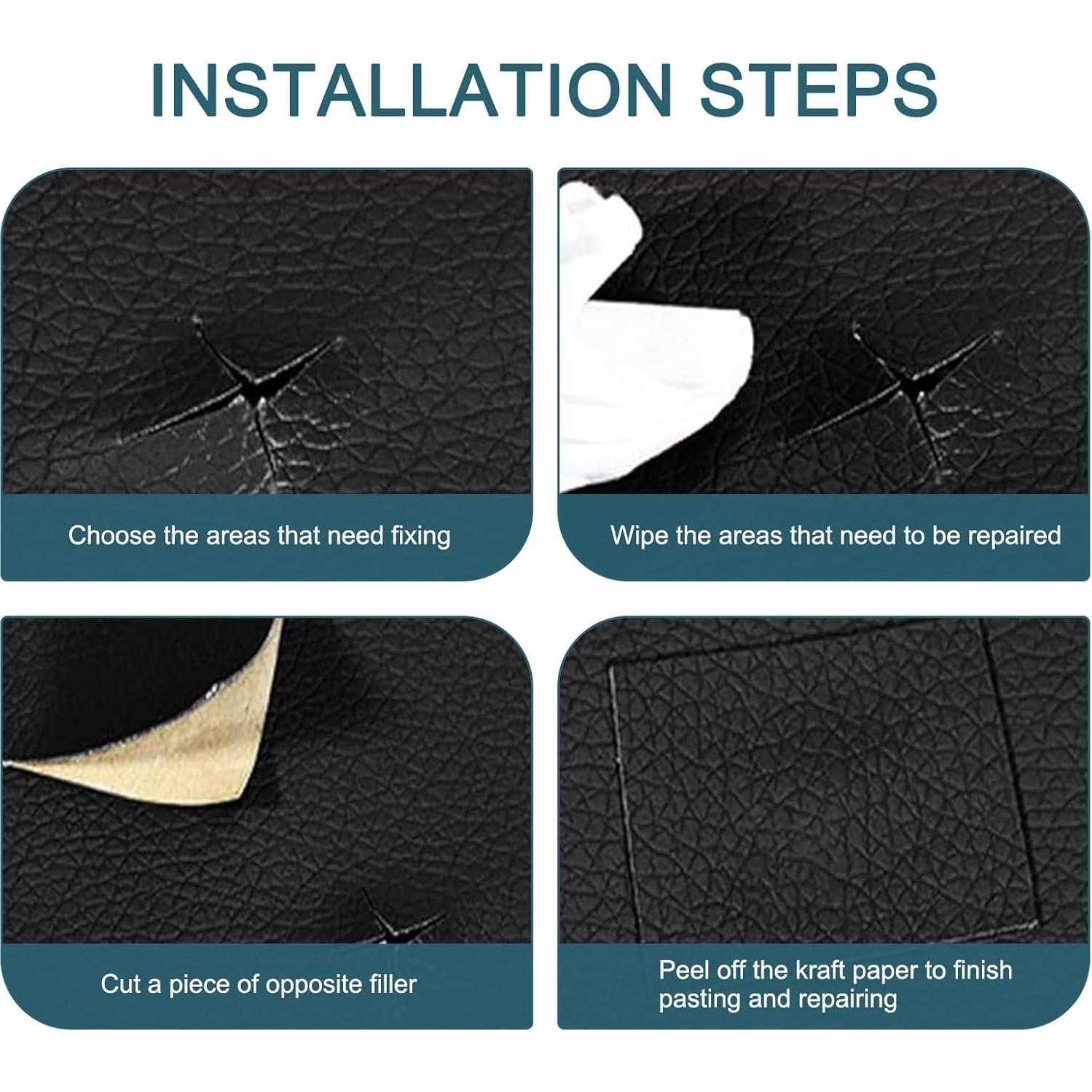 INSTALLATION STEPS

Choose the areas that need fixing

Wipe the areas that need to be repaired

Cut a piece of opposite filler

Peel off the kraft paper to finish pasting and repairing