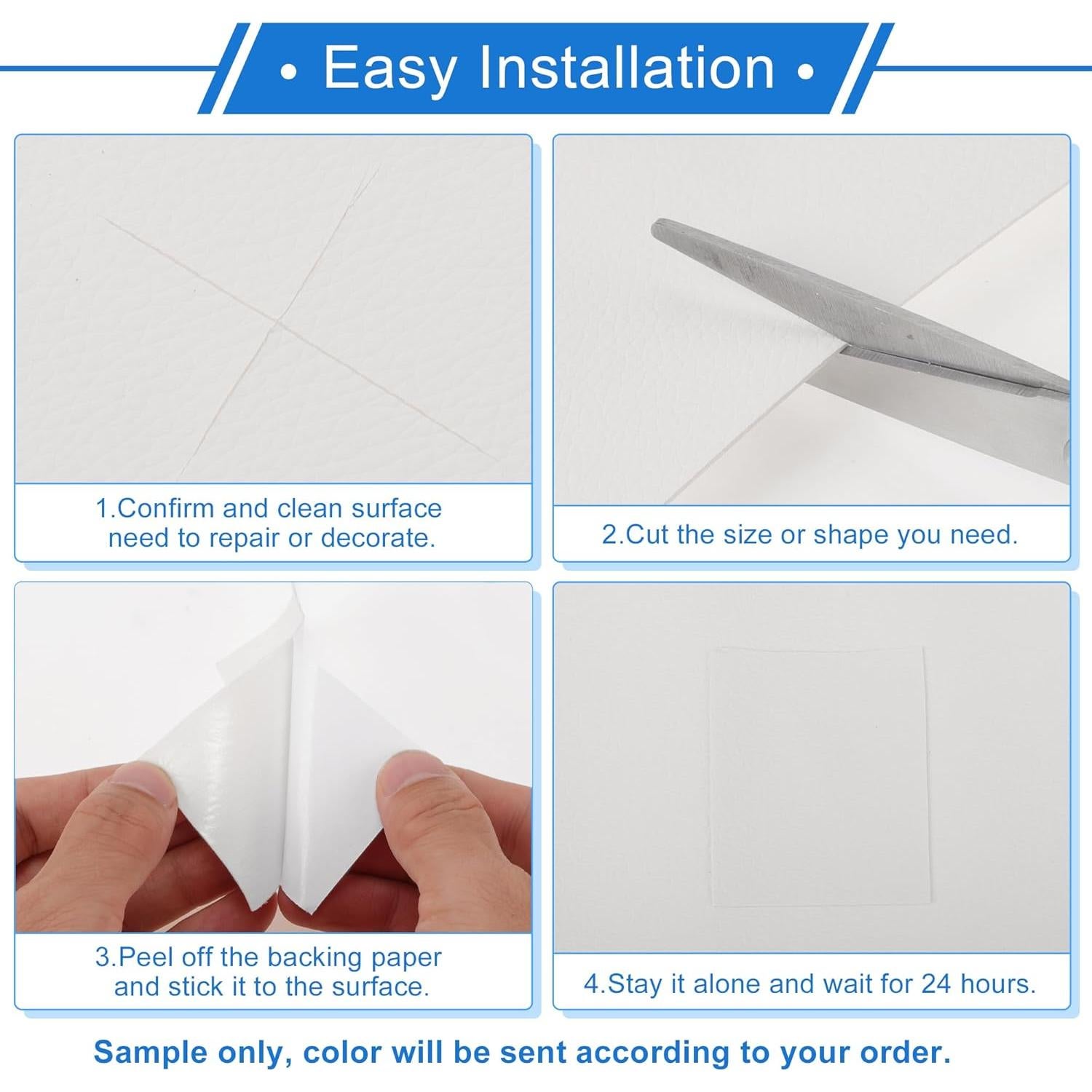 • Easy Installation •

1.Confirm and clean surface need to repair or decorate.

2.Cut the size or shape you need.

3.Peel off the backing paper and stick it to the surface.

4.Stay it alone and wait for 24 hours.

Sample only, color will be sent according to your order.