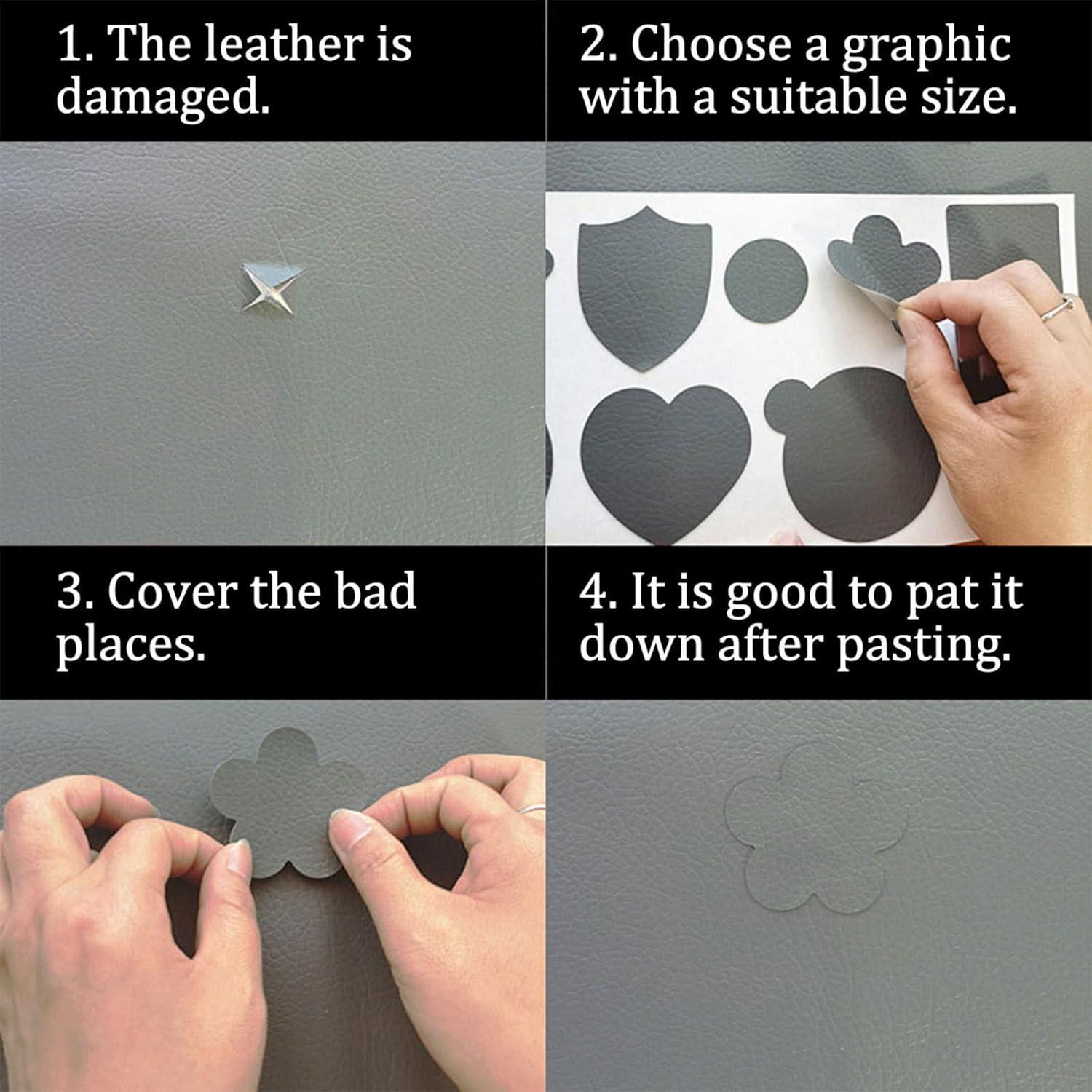 1. The leather is damaged.

2. Choose a graphic with a suitable size.

3. Cover the bad places.

4. It is good to pat it down after pasting.