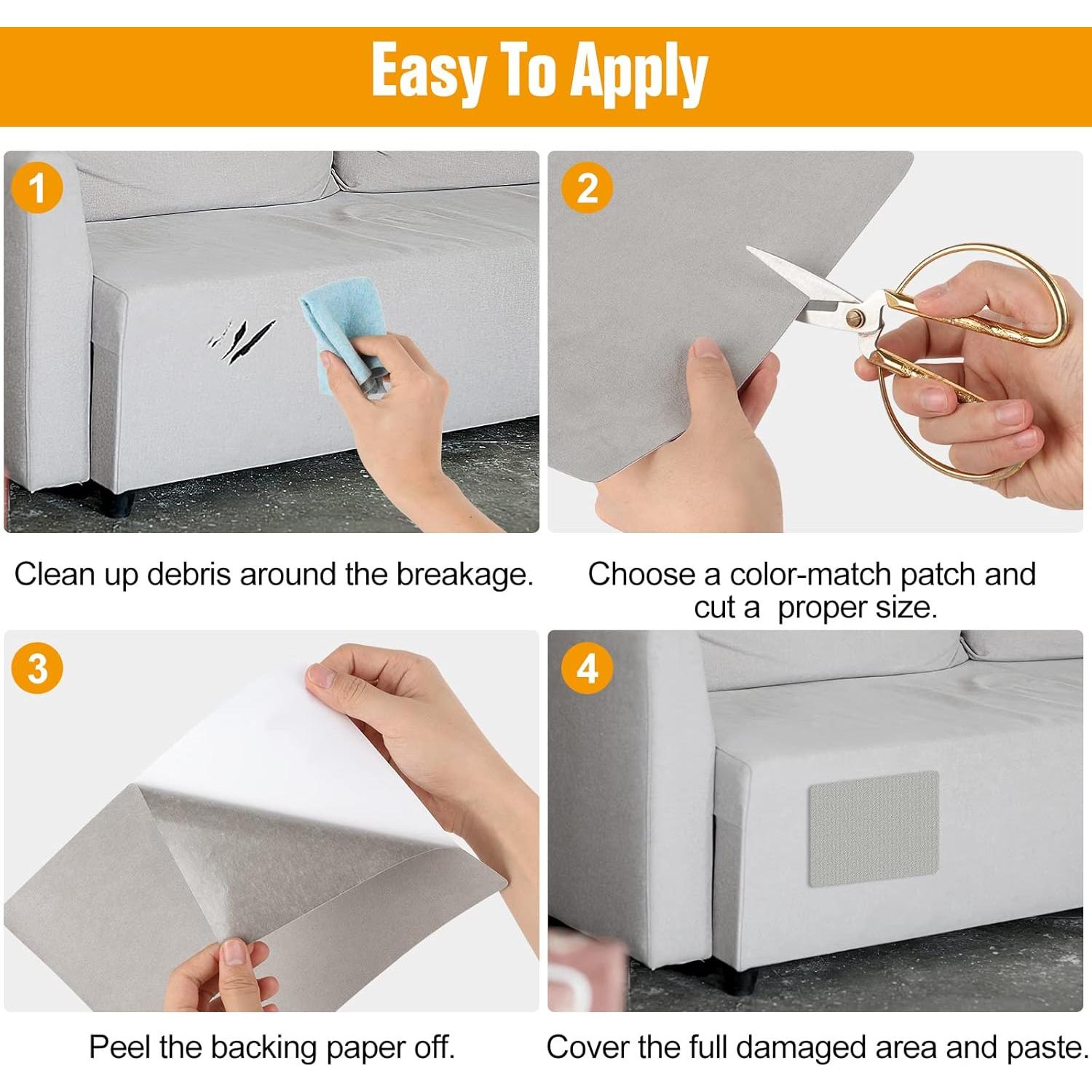 Easy To Apply

1

Clean up debris around the breakage.

2

Choose a color-match patch and cut a proper size.

3

Peel the backing paper off.

4

Cover the full damaged area and paste.