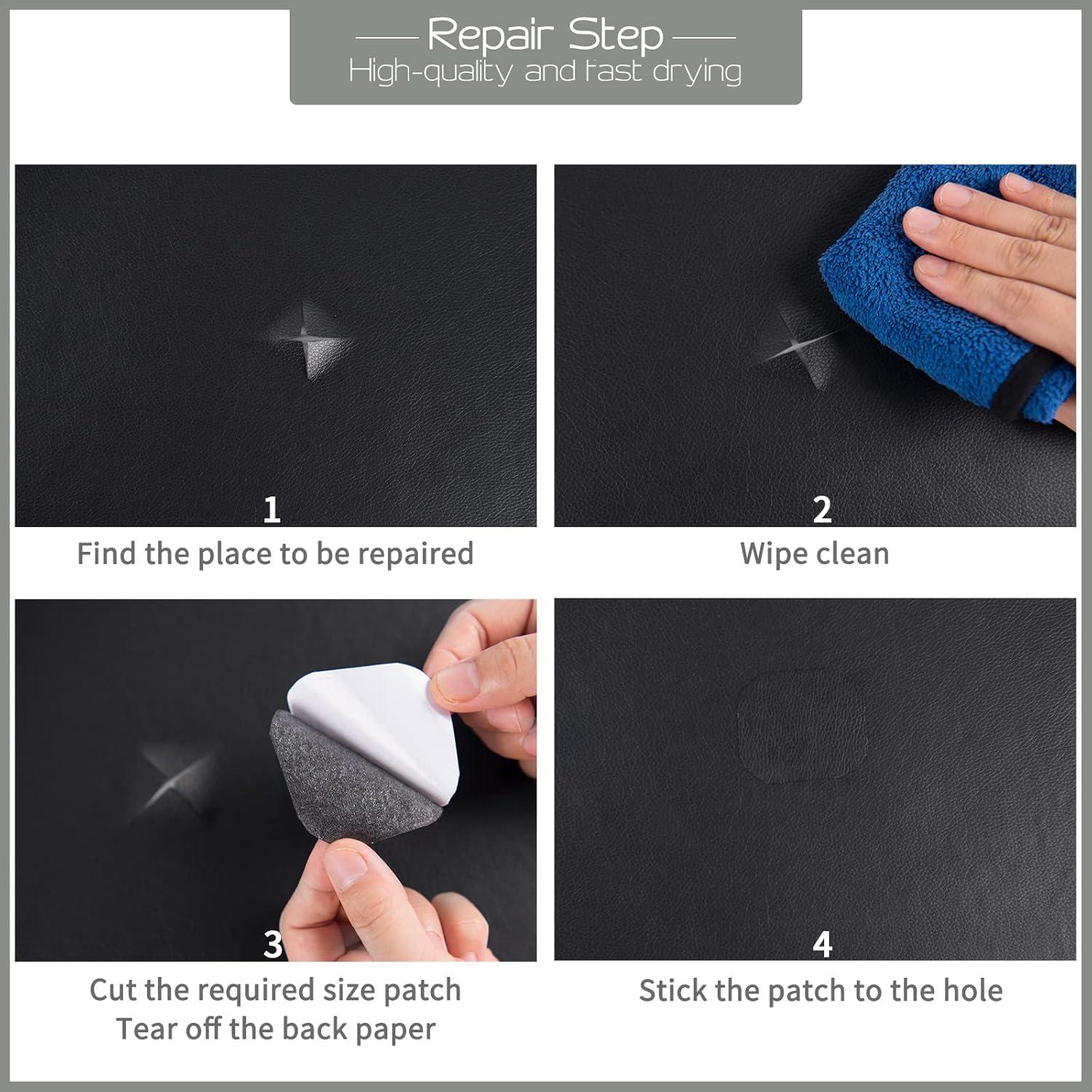 Repair Step
High-quality and fast drying

1
Find the place to be repaired

2
Wipe clean

3
Cut the required size patch
Tear off the back paper

4
Stick the patch to the hole