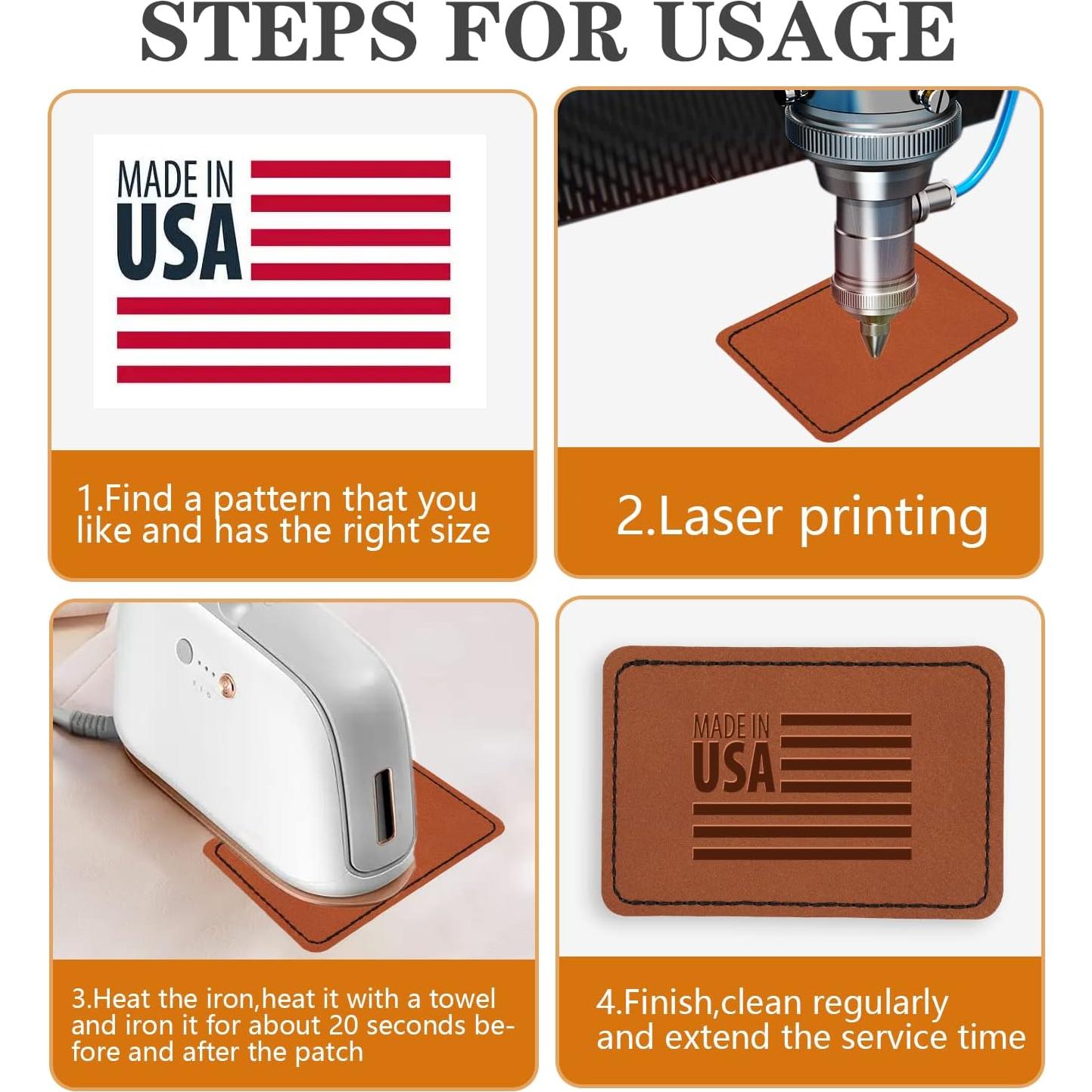 STEPS FOR USAGE

MADE IN USA

1.Find a pattern that you like and has the right size

2.Laser printing

3.Heat the iron,heat it with a towel and iron it for about 20 seconds before and after the patch

MADE IN USA

4.Finish,clean regularly and extend the service time